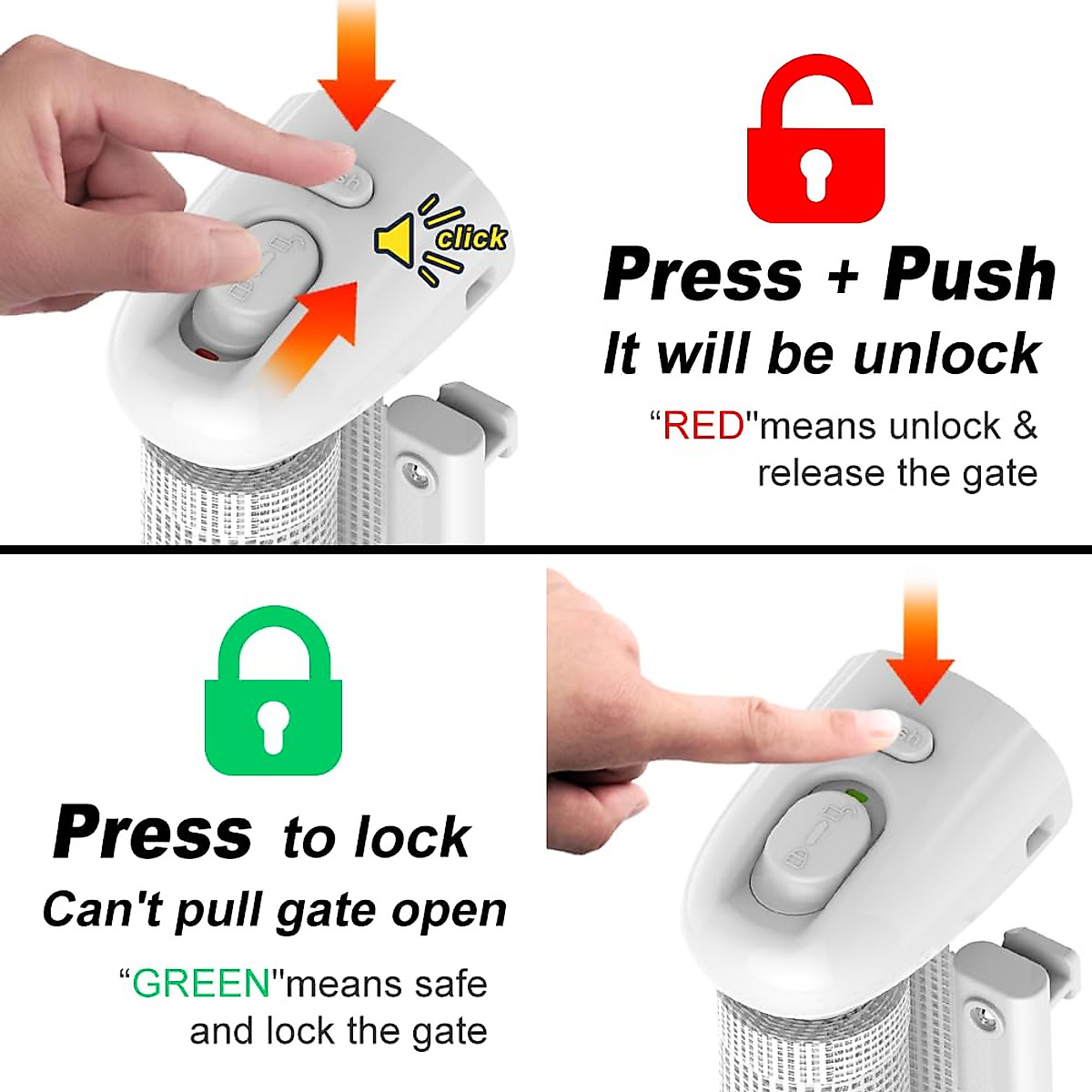 click

Press + Push
It will be unlock
“RED"means unlock & release the gate

Press to lock
Can't pull gate open
“GREEN"means safe and lock the gate