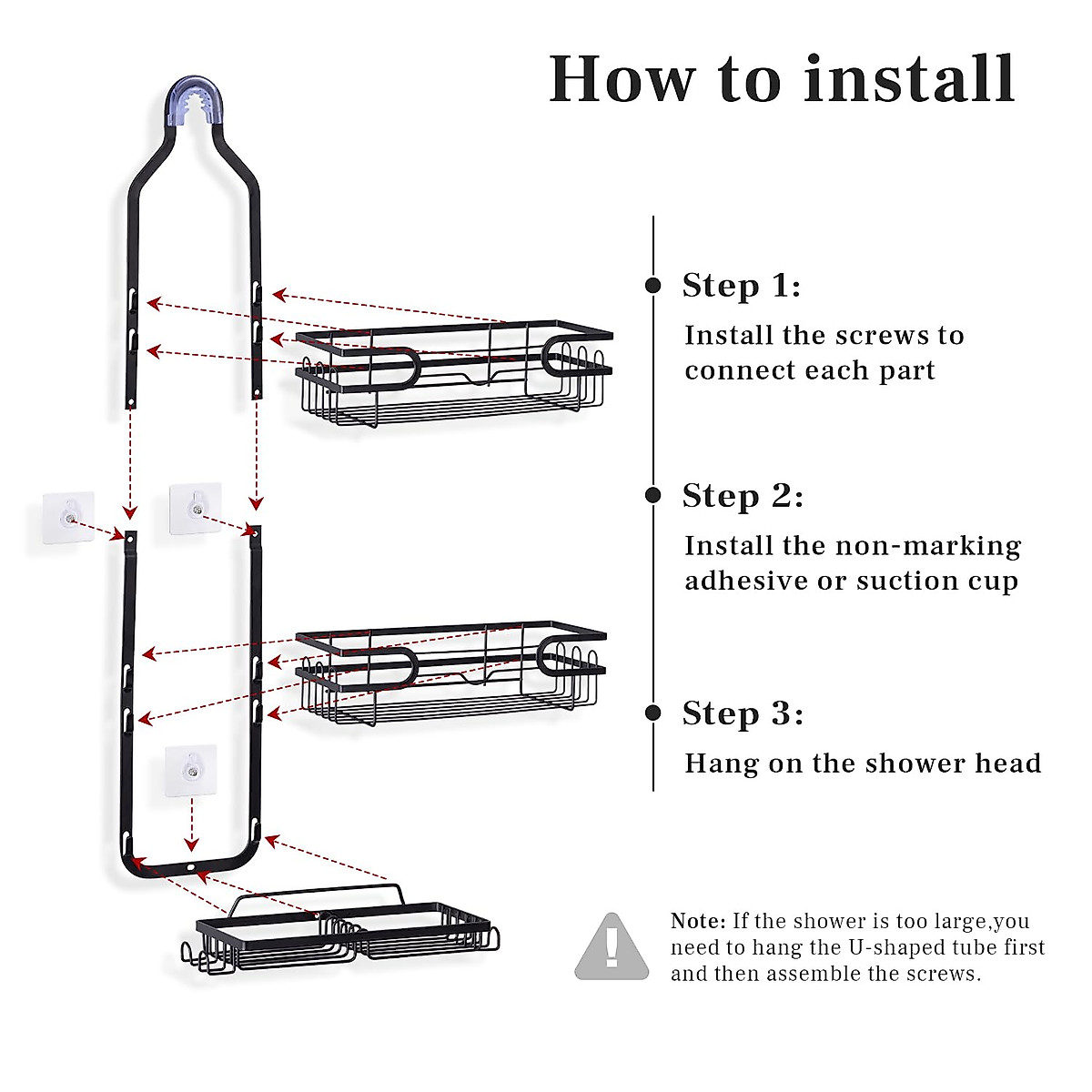 How to install

Step 1:
Install the screws to connect each part

Step 2:
Install the non-marking adhesive or suction cup

Step 3:
Hang on the shower head

Note: If the shower is too large,you need to hang the U-shaped tube first and then assemble the screws.