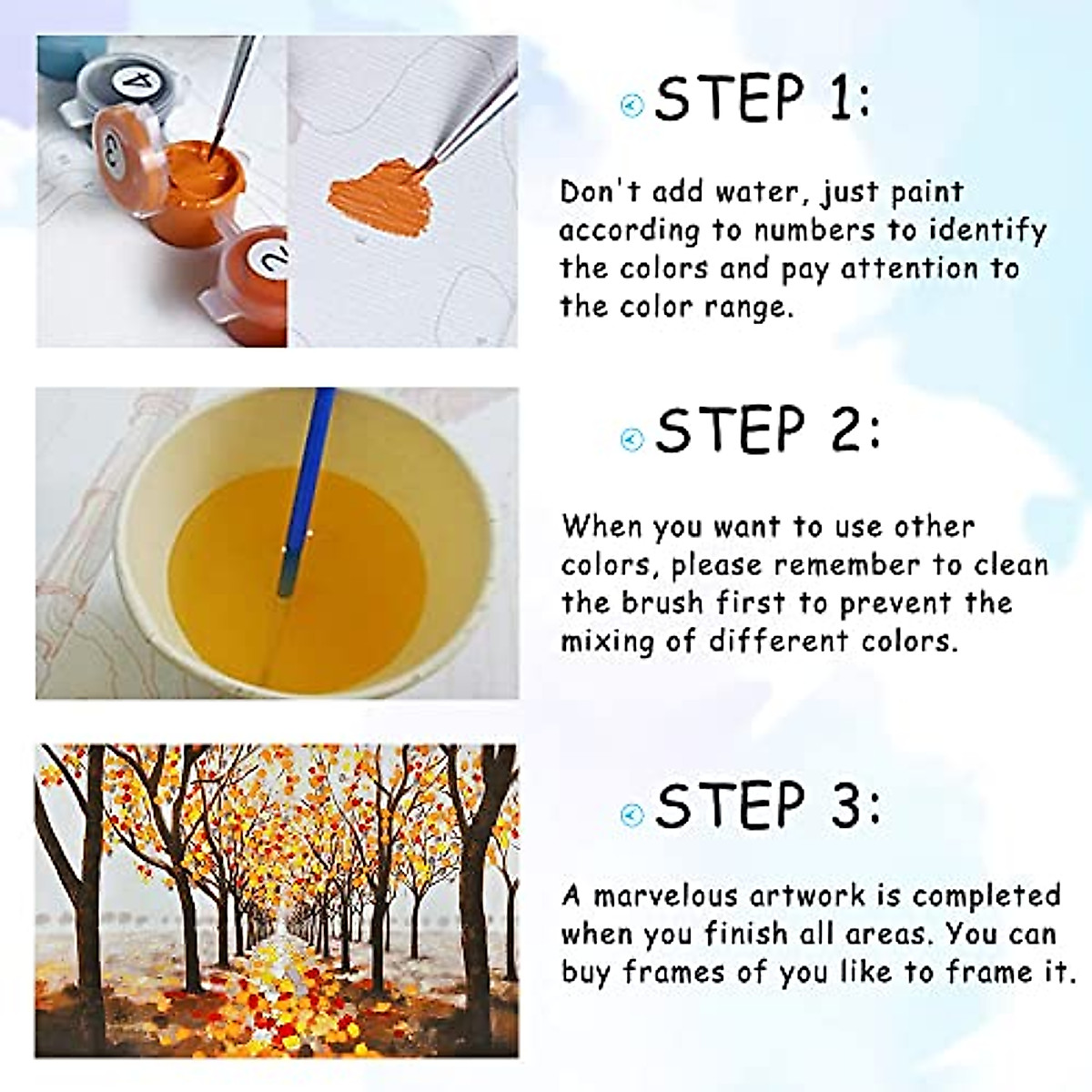 4

3

2

STEP 1:

Don't add water, just paint according to numbers to identify the colors and pay attention to the color range.

STEP 2:

When you want to use other colors, please remember to clean the brush first to prevent the mixing of different colors.

STEP 3:

A marvelous artwork is completed when you finish all areas. You can buy frames of you like to frame it.