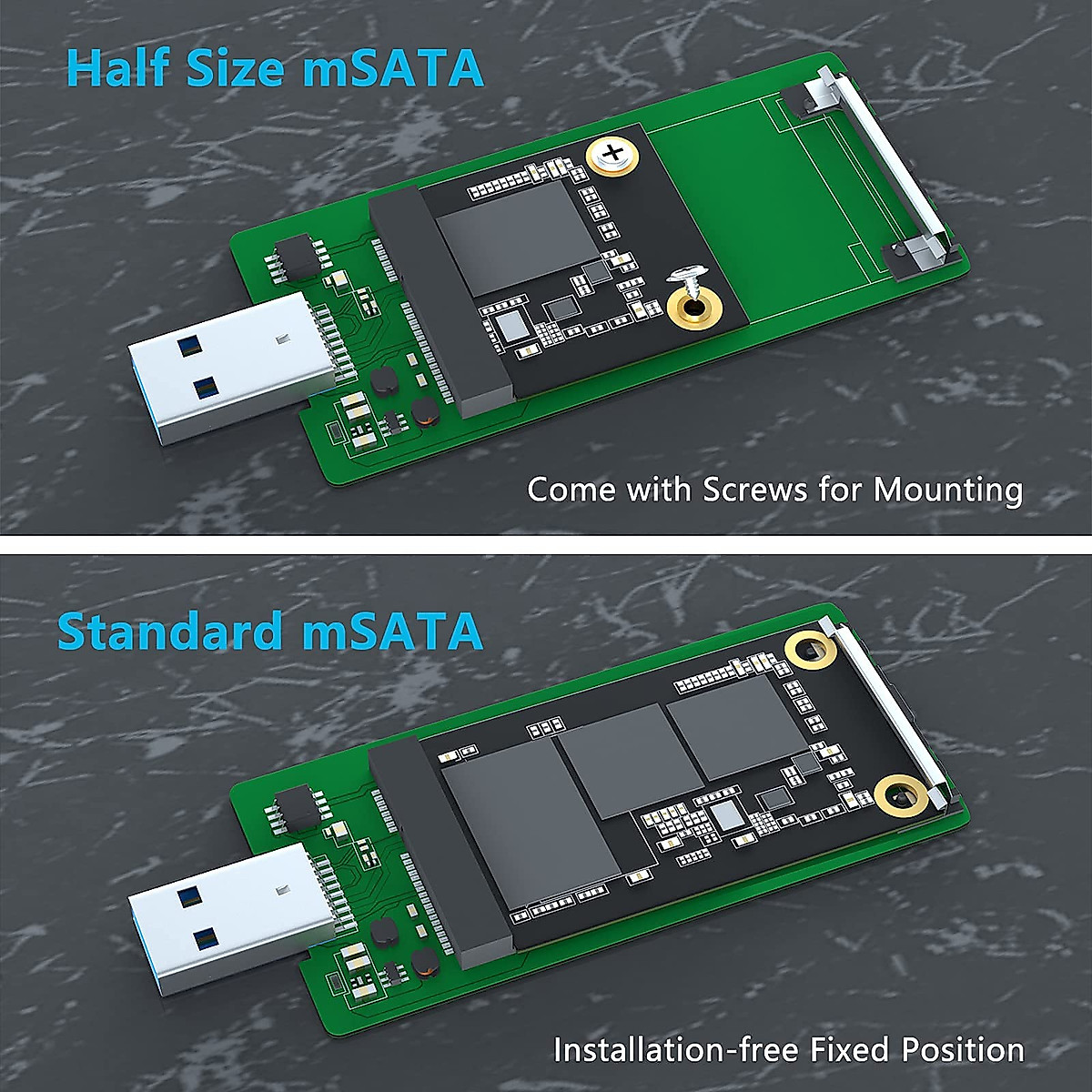 Half Size mSATA

Come with Screws for Mounting

Standard mSATA

Installation-free Fixed Position