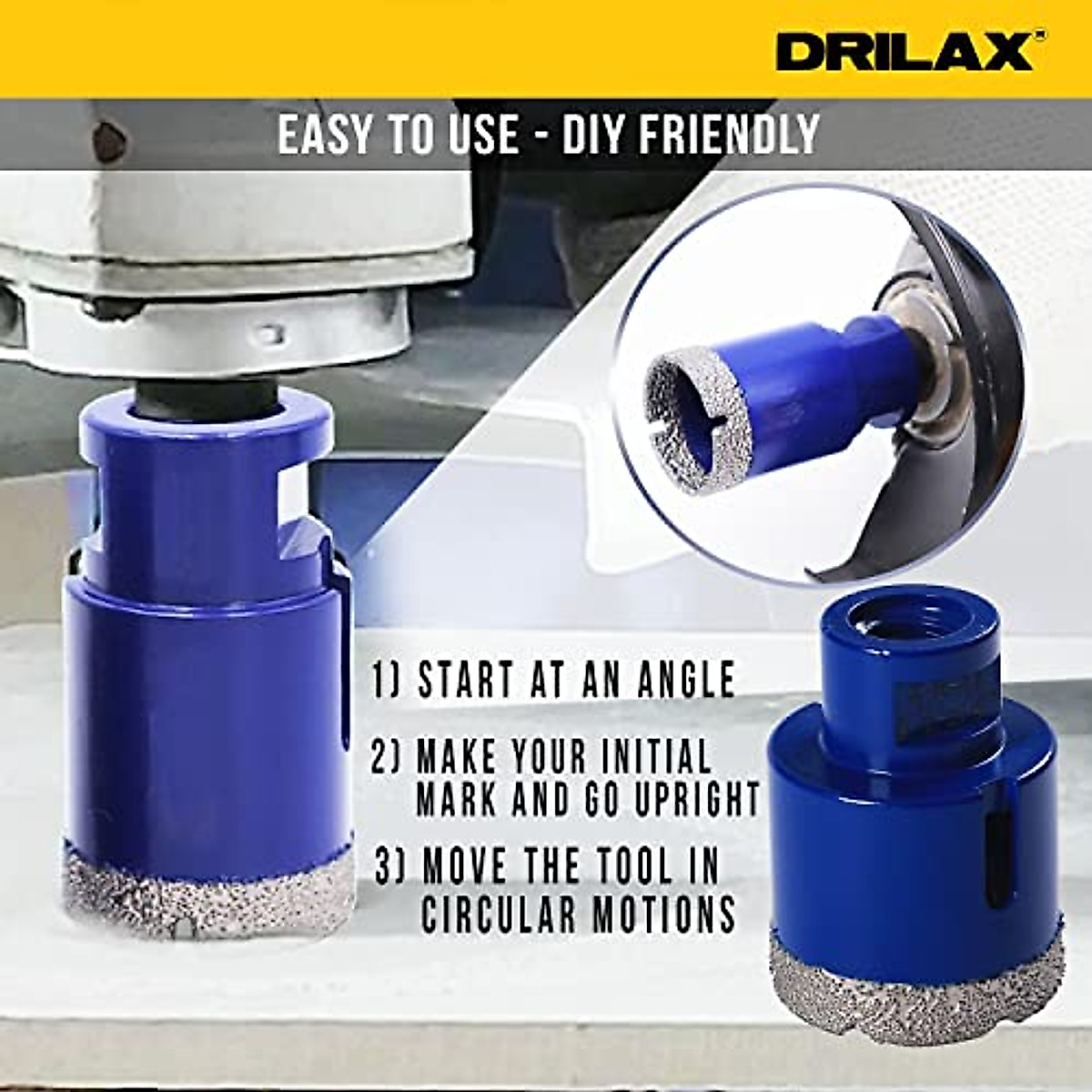 DRILAX®

EASY TO USE - DIY FRIENDLY

1) START AT AN ANGLE

2) MAKE YOUR INITIAL MARK AND GO UPRIGHT

3) MOVE THE TOOL IN CIRCULAR MOTIONS