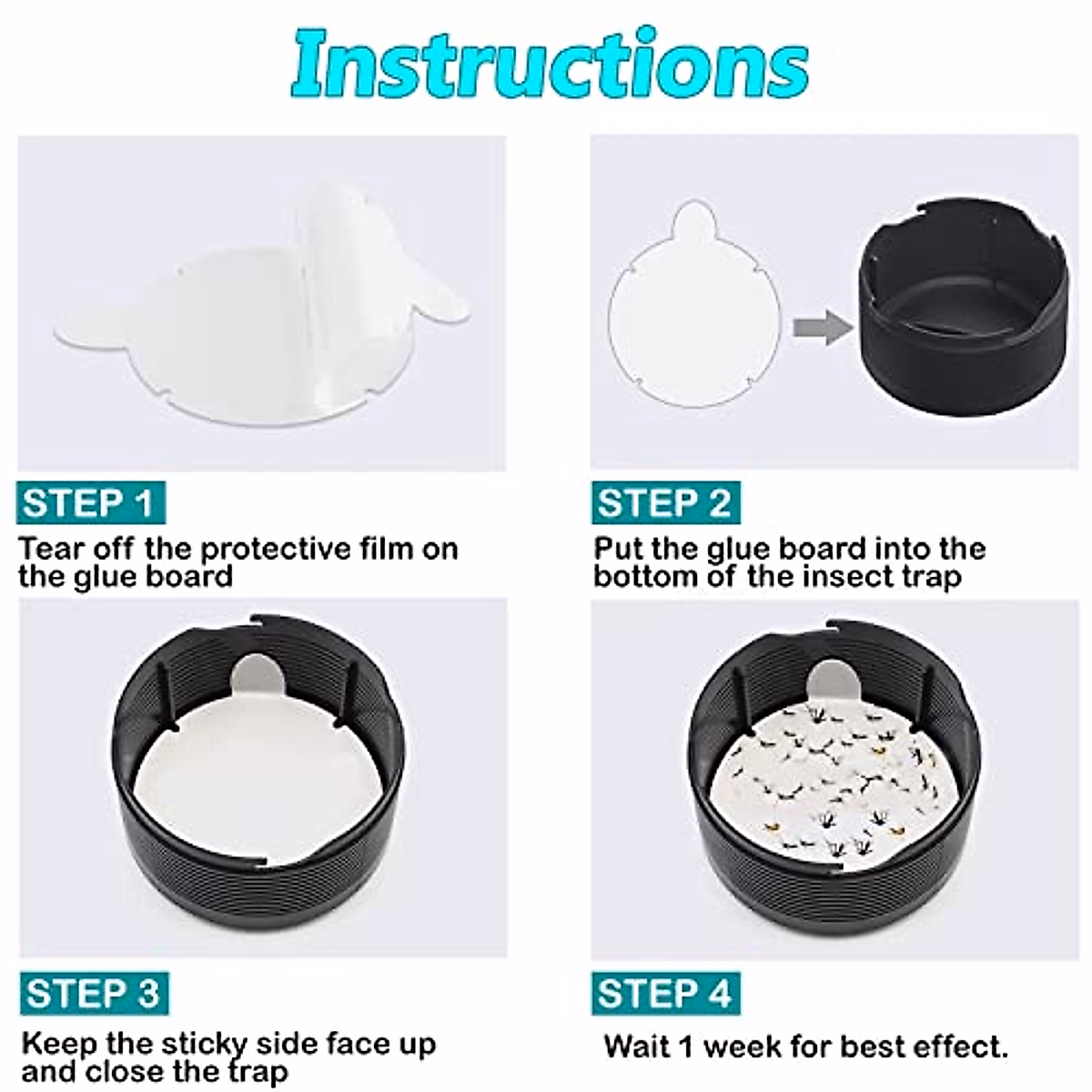 Instructions

STEP 1
Tear off the protective film on the glue board

STEP 2
Put the glue board into the bottom of the insect trap

STEP 3
Keep the sticky side face up and close the trap

STEP 4
Wait 1 week for best effect.