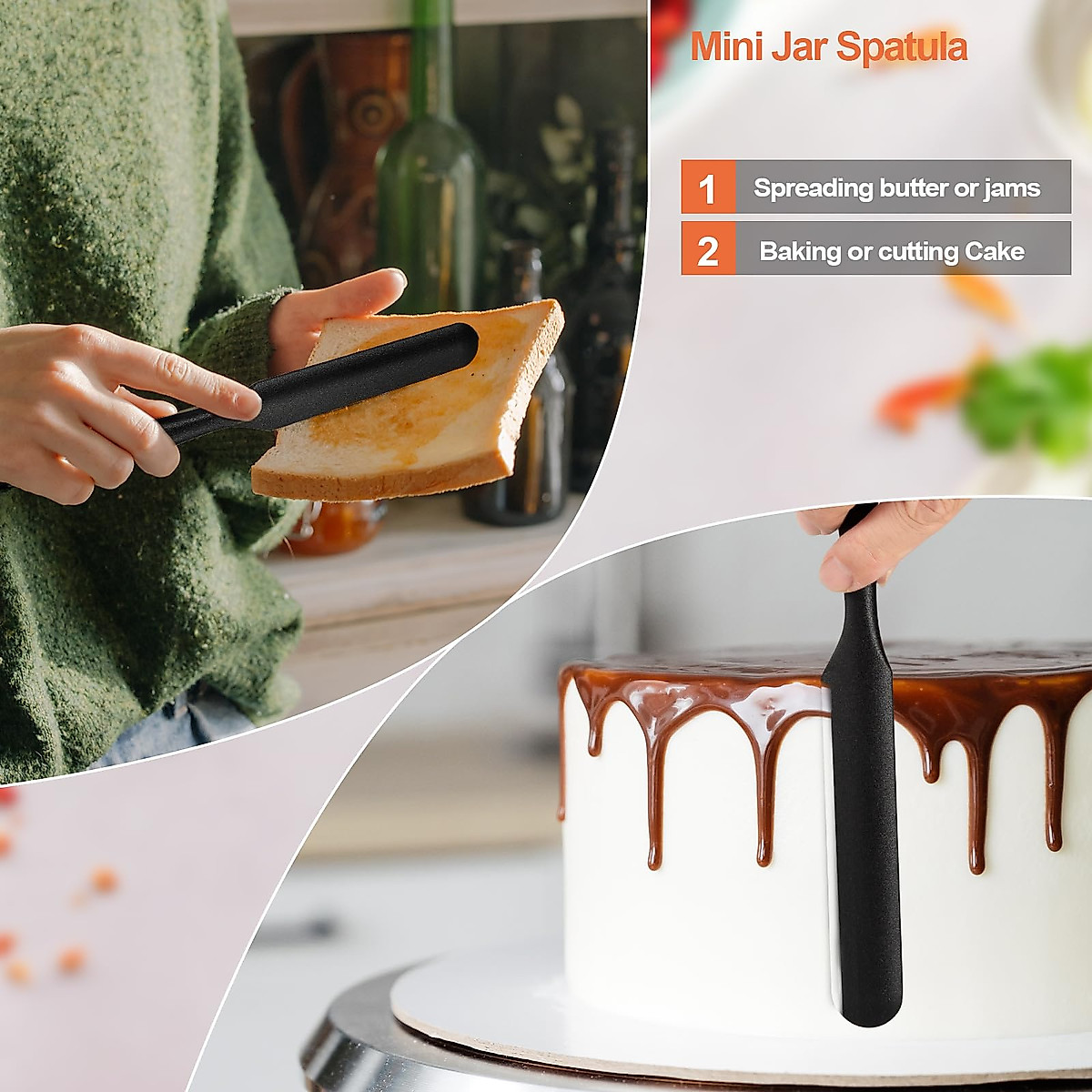 Mini Jar Spatula

1 Spreading butter or jams

2 Baking or cutting Cake