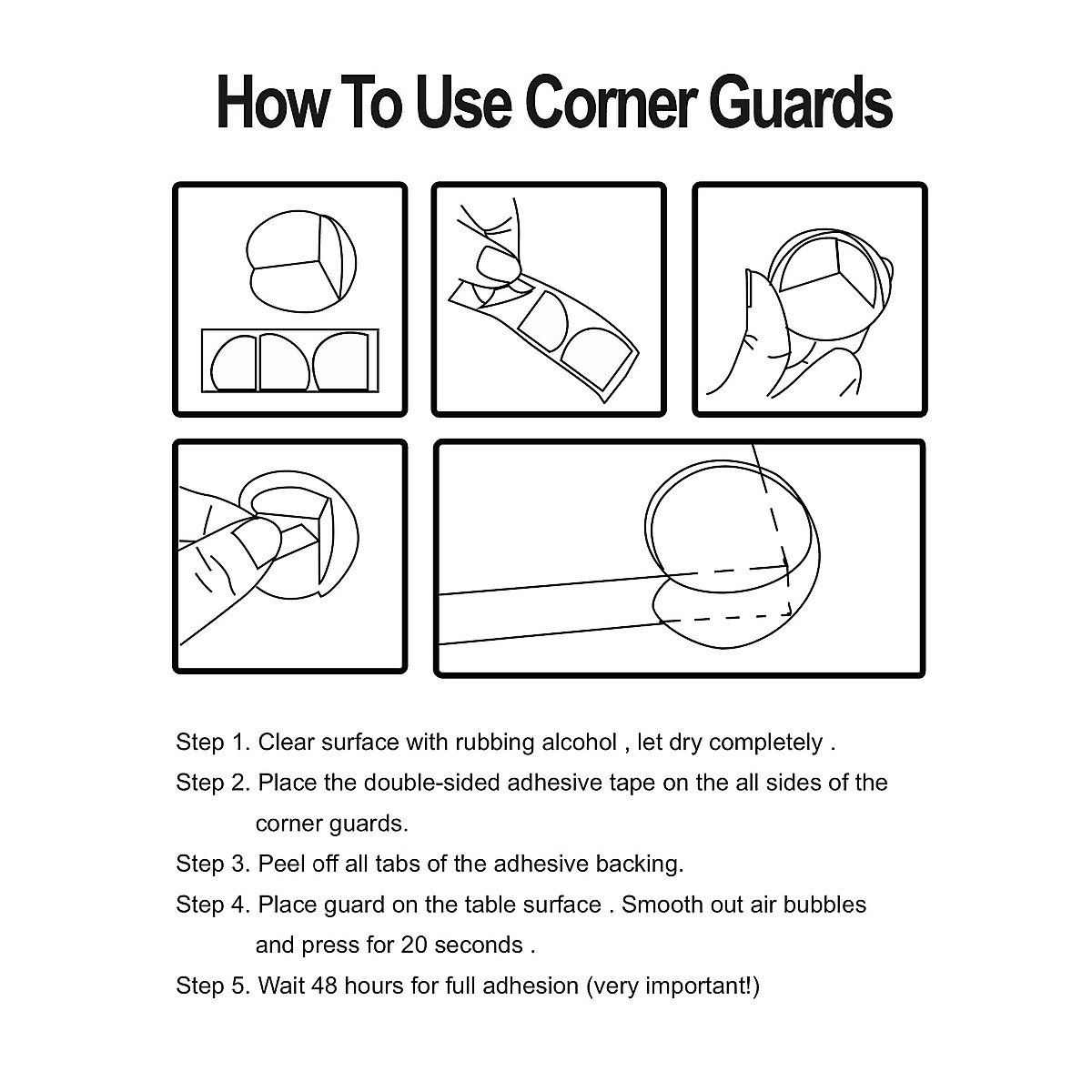 How To Use Corner Guards

Step 1. Clear surface with rubbing alcohol , let dry completely .

Step 2. Place the double-sided adhesive tape on the all sides of the corner guards.

Step 3. Peel off all tabs of the adhesive backing.

Step 4. Place guard on the table surface . Smooth out air bubbles and press for 20 seconds .

Step 5. Wait 48 hours for full adhesion (very important!)