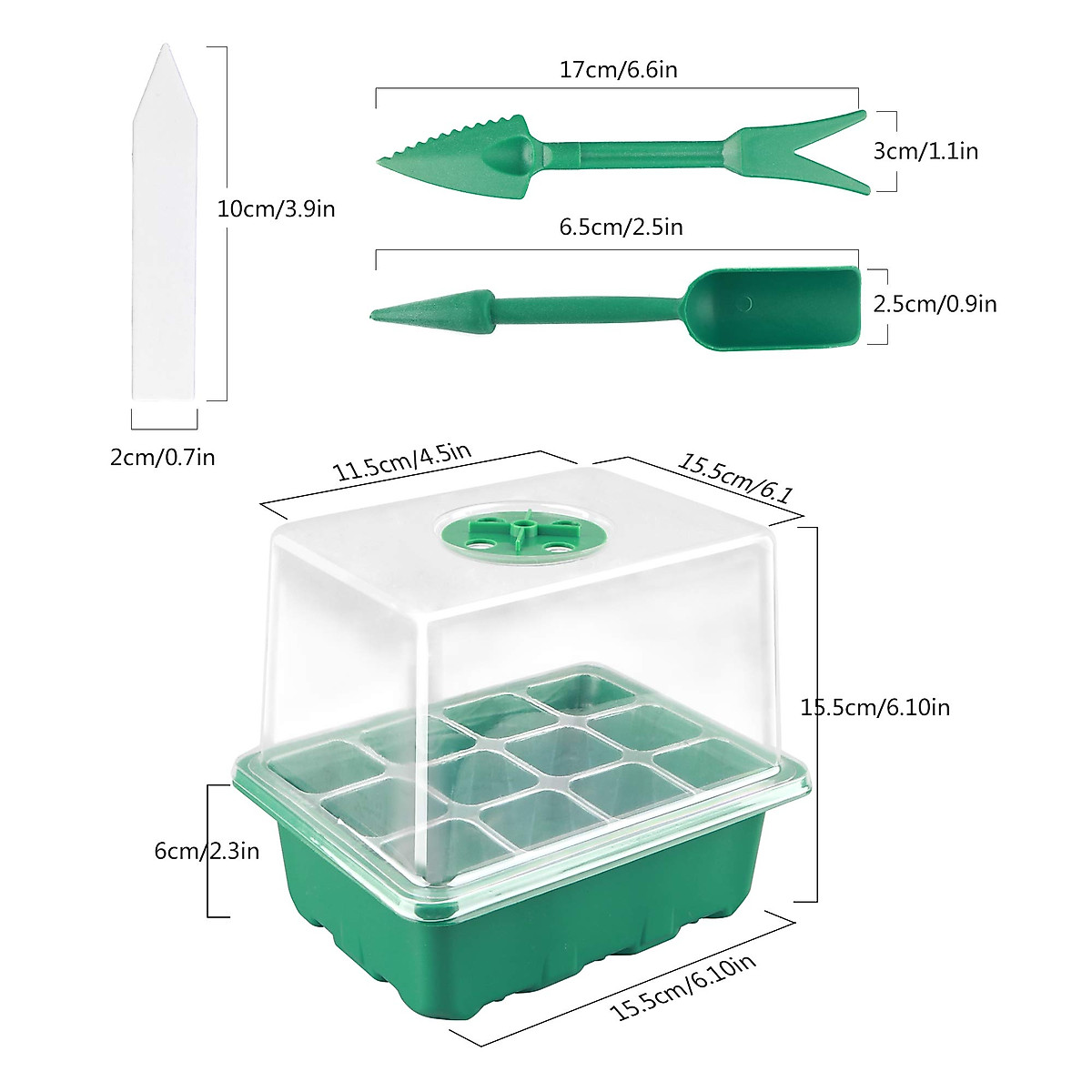 10cm/3.9in

2cm/0.7in

17cm/6.6in

3cm/1.1in

6.5cm/2.5in

2.5cm/0.9in

11.5cm/4.5in

15.5cm/6.1

15.5cm/6.10in

6cm/2.3in

15.5cm/6.10in