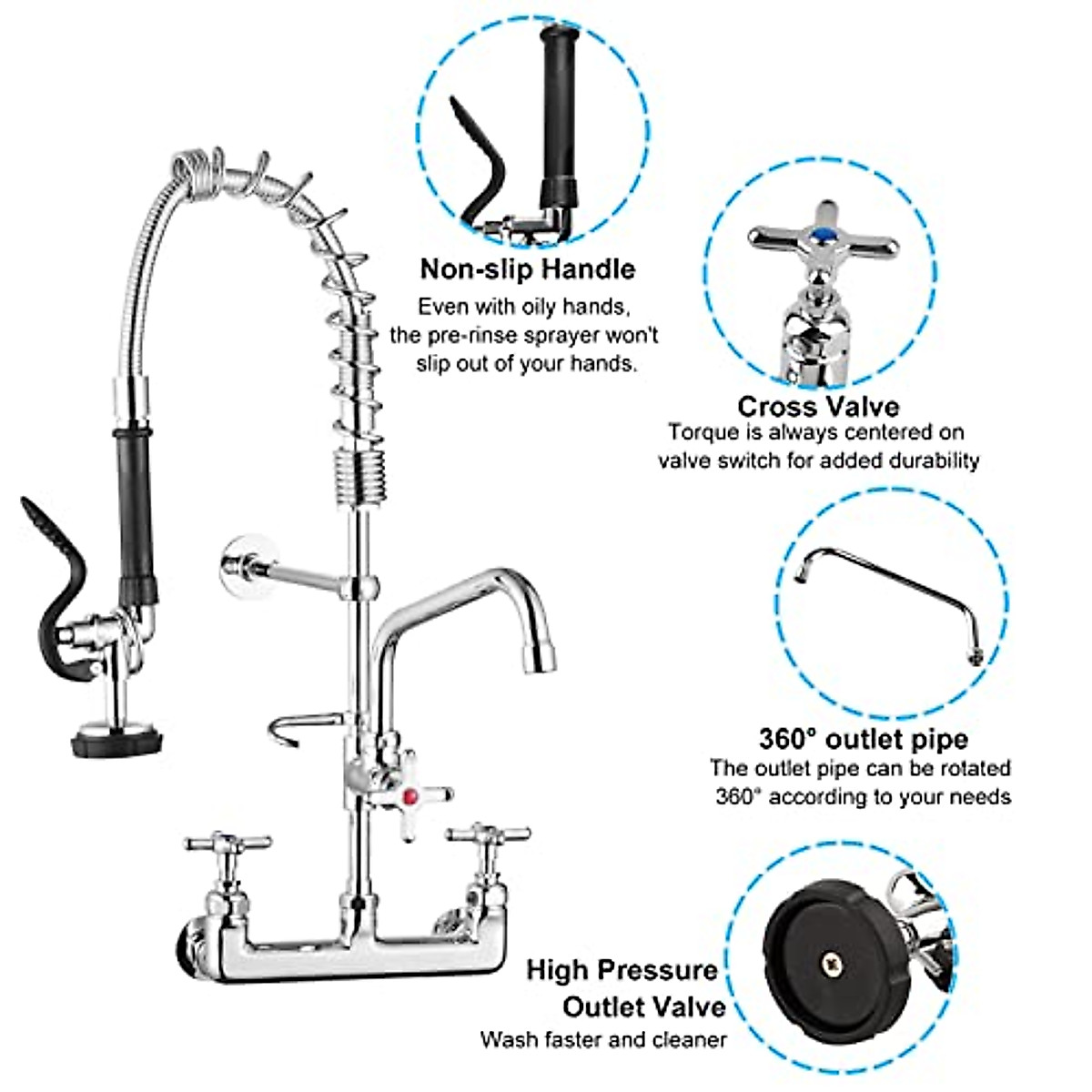 Non-slip Handle
Even with oily hands, the pre-rinse sprayer won't slip out of your hands.

Cross Valve
Torque is always centered on valve switch for added durability

360° outlet pipe
The outlet pipe can be rotated 360° according to your needs

High Pressure Outlet Valve
Wash faster and cleaner