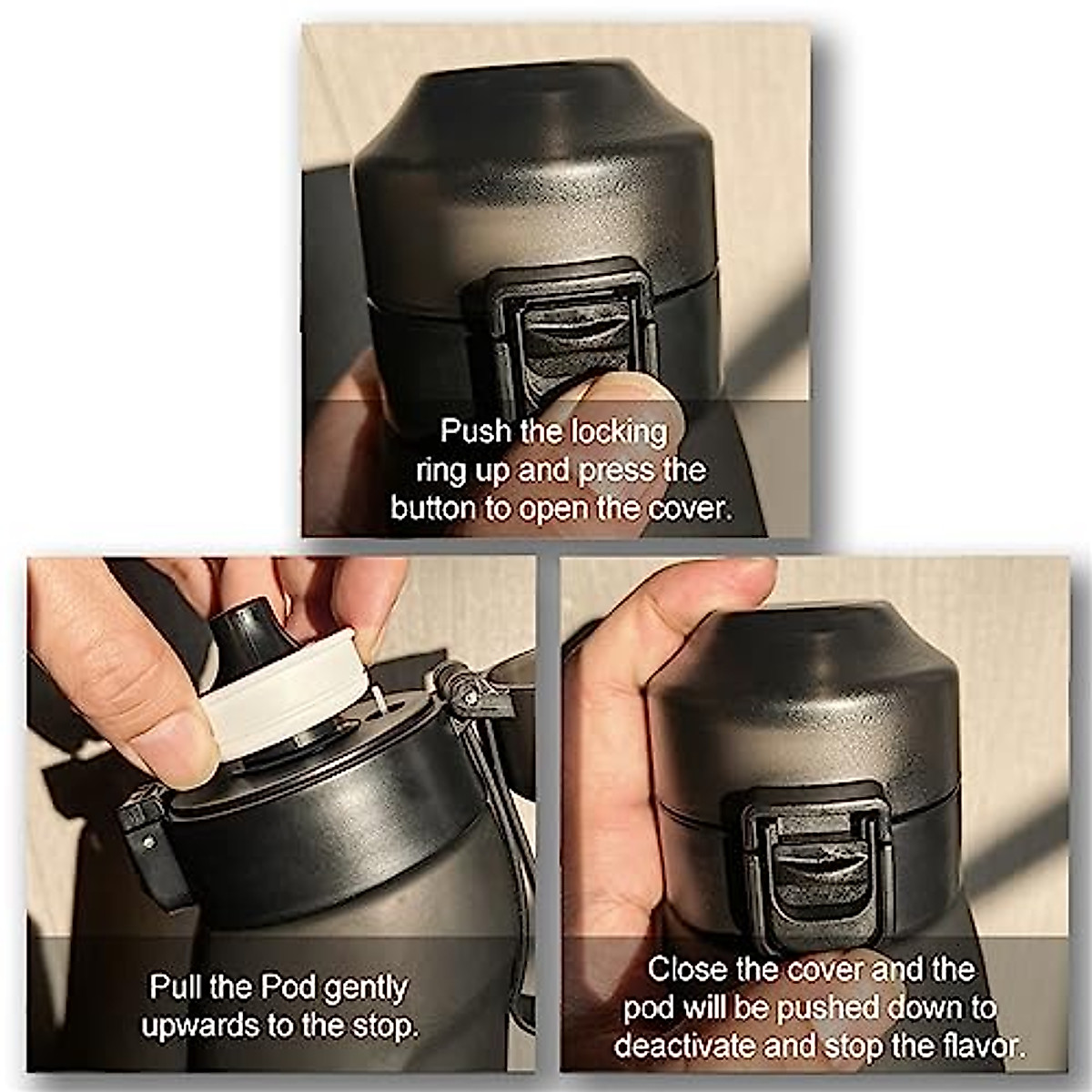 Push the locking ring up and press the button to open the cover.

Pull the Pod gently upwards to the stop.

Close the cover and the pod will be pushed down to deactivate and stop the flavor.