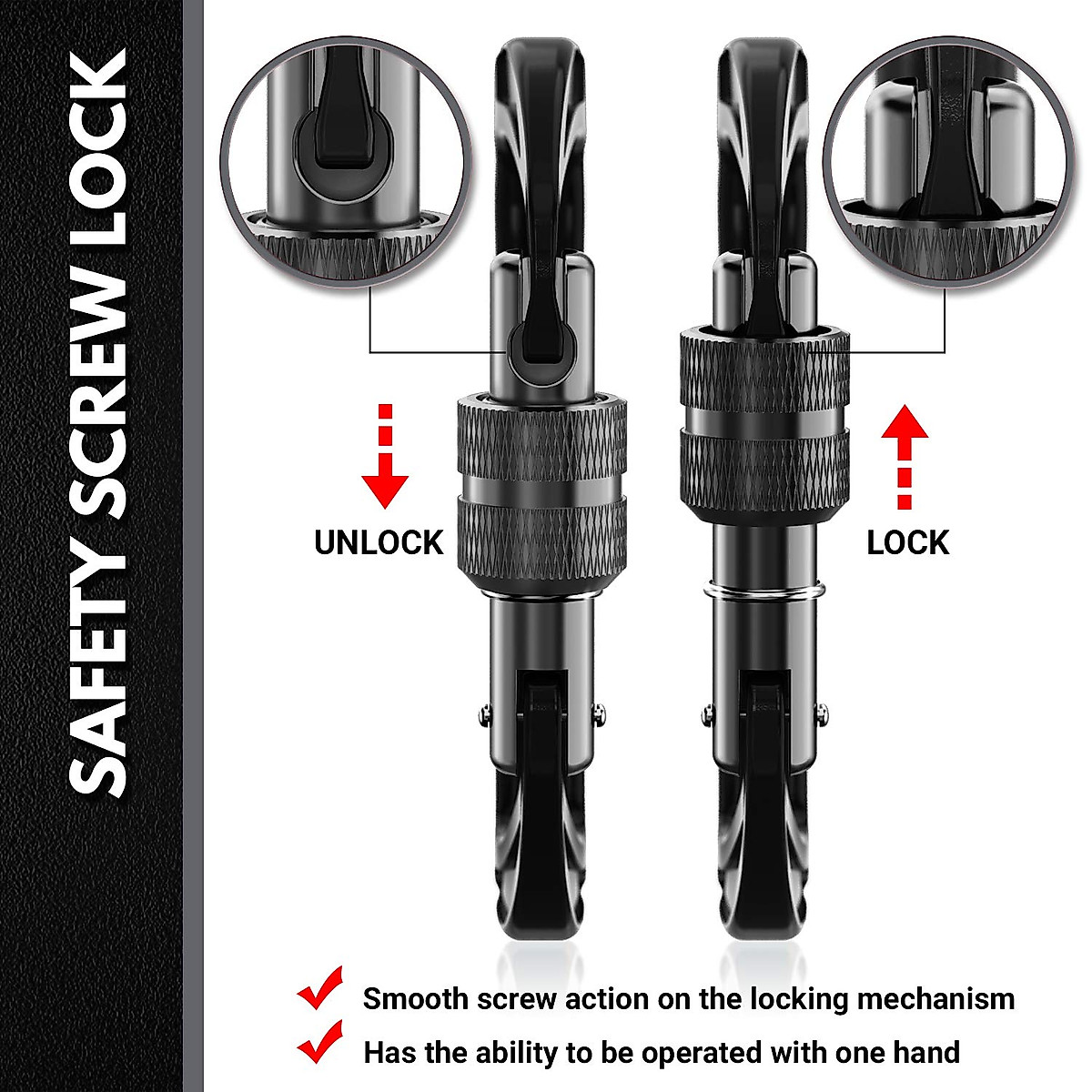 SAFETY SCREW LOCK

UNLOCK

LOCK

Smooth screw action on the locking mechanism

Has the ability to be operated with one hand