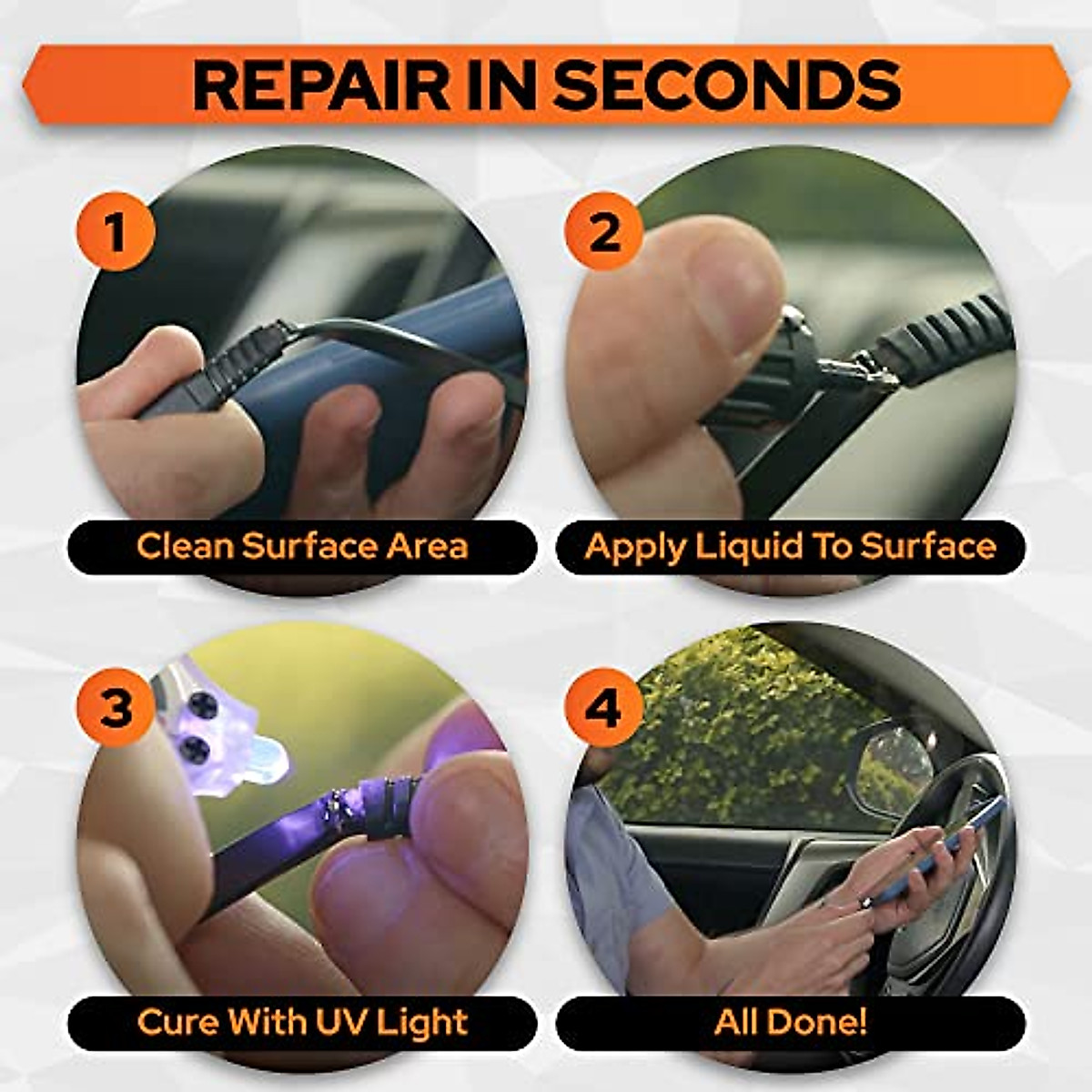 REPAIR IN SECONDS

1
Clean Surface Area

2
Apply Liquid To Surface

3
Cure With UV Light

4
All Done!