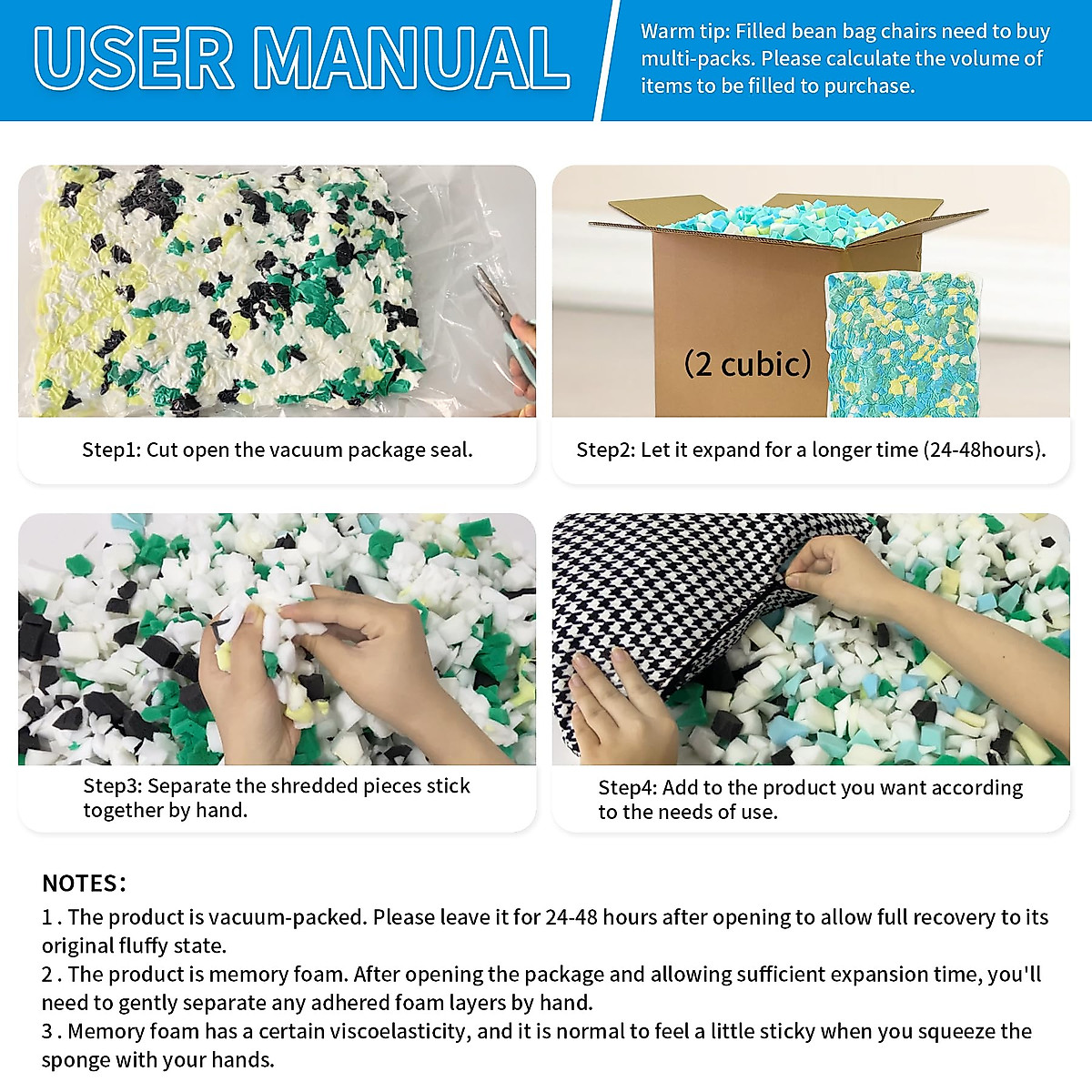 USER MANUAL

Warm tip: Filled bean bag chairs need to buy multi-packs. Please calculate the volume of items to be filled to purchase.

Step1: Cut open the vacuum package seal.

(2 cubic)

Step2: Let it expand for a longer time (24-48hours).

Step3: Separate the shredded pieces stick together by hand.

Step4: Add to the product you want according to the needs of use.

NOTES:
1 . The product is vacuum-packed. Please leave it for 24-48 hours after opening to allow full recovery to its original fluffy state.
2 . The product is memory foam. After opening the package and allowing sufficient expansion time, you'll need to gently separate any adhered foam layers by hand.
3 . Memory foam has a certain viscoelasticity, and it is normal to feel a little sticky when you squeeze the sponge with your hands.