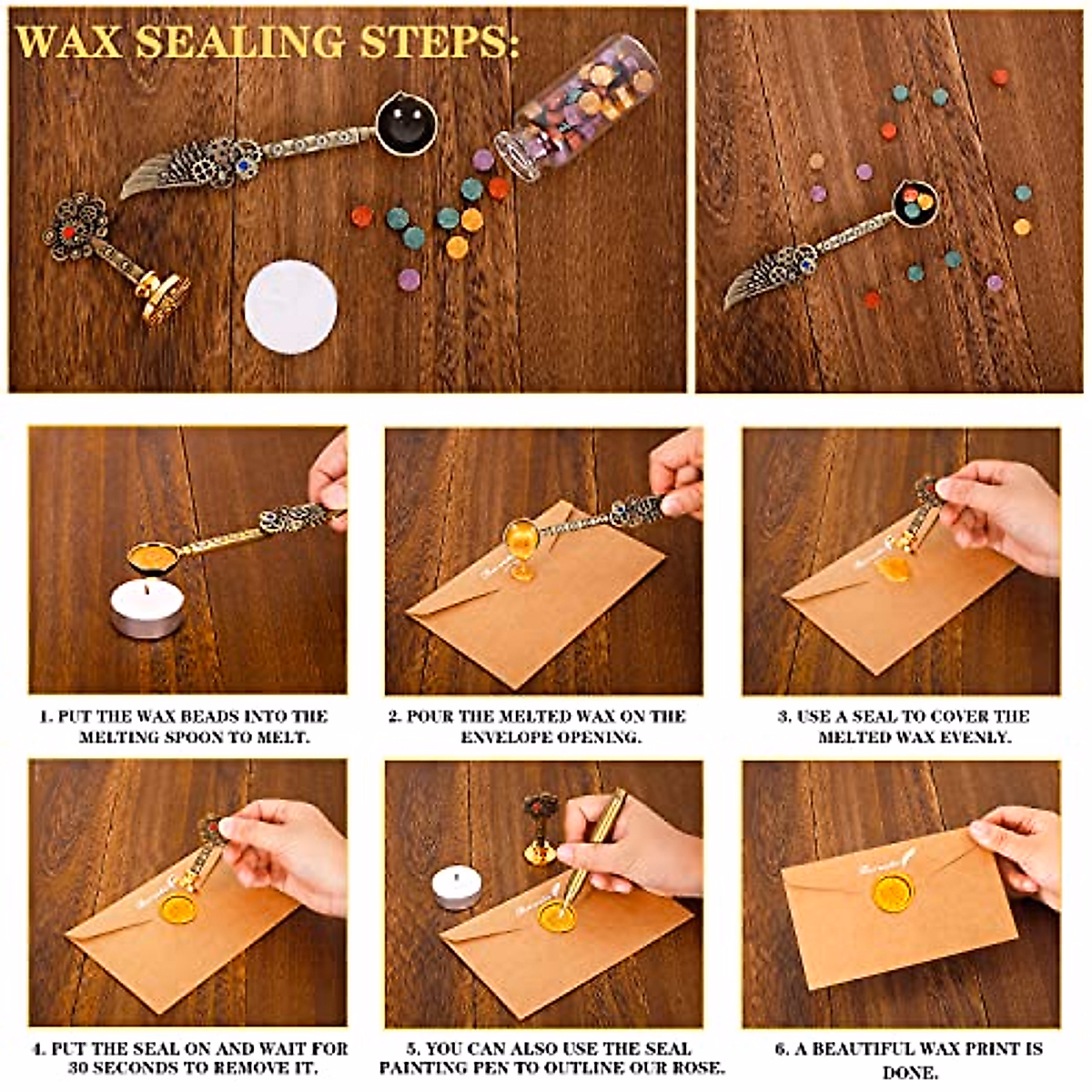 WAX SEALING STEPS:

1. PUT THE WAX BEADS INTO THE MELTING SPOON TO MELT.

2. POUR THE MELTED WAX ON THE ENVELOPE OPENING.

3. USE A SEAL TO COVER THE MELTED WAX EVENLY.

4. PUT THE SEAL ON AND WAIT FOR 30 SECONDS TO REMOVE IT.

5. YOU CAN ALSO USE THE SEAL PAINTING PEN TO OUTLINE OUR ROSE.

6. A BEAUTIFUL WAX PRINT IS DONE.