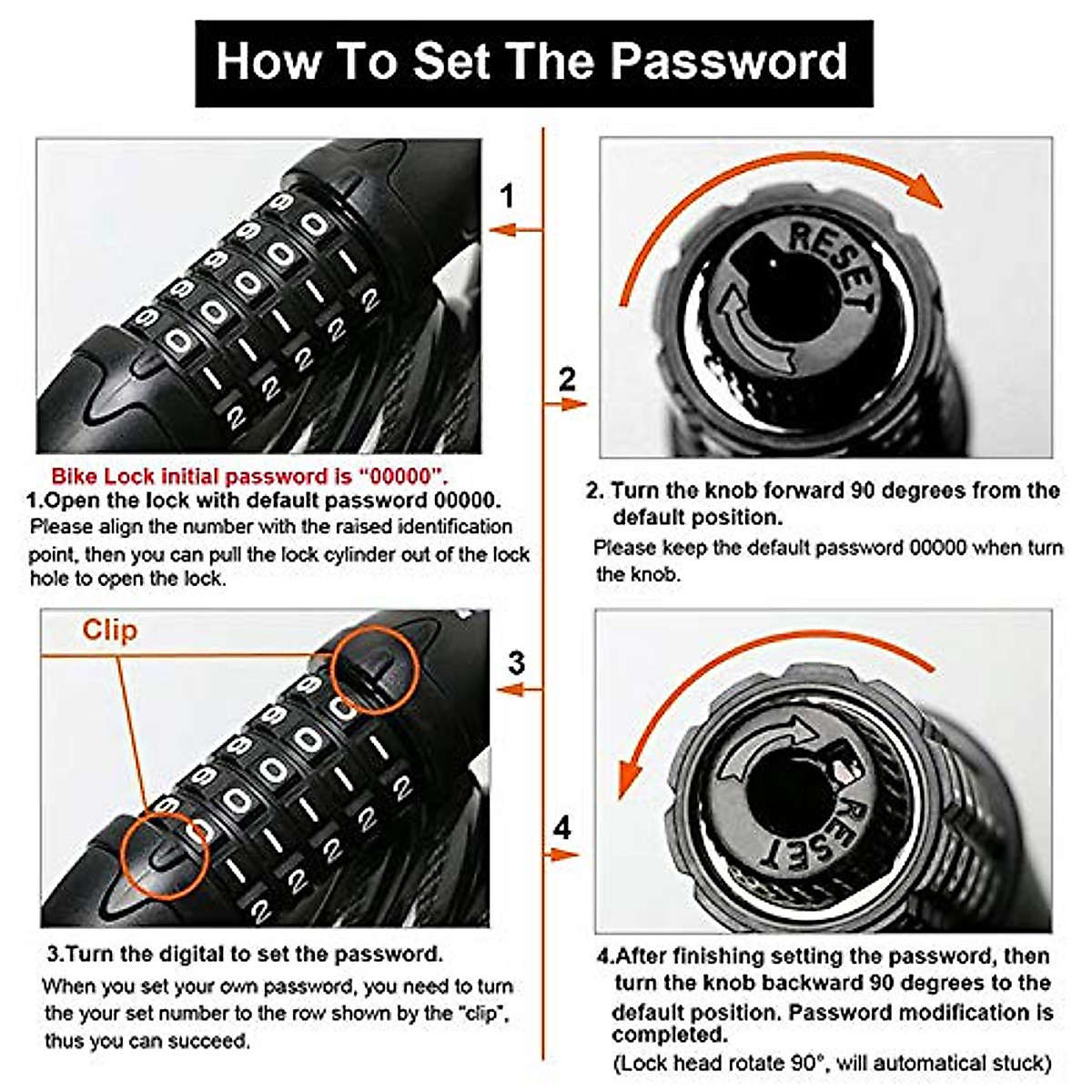 How To Set The Password

1

Bike Lock initial password is "00000".
1.Open the lock with default password 00000.
Please align the number with the raised identification point, then you can pull the lock cylinder out of the lock hole to open the lock.

2

RESET

2. Turn the knob forward 90 degrees from the default position.
Please keep the default password 00000 when turn the knob.

Clip

3

3.Turn the digital to set the password.
When you set your own password, you need to turn the your set number to the row shown by the "clip", thus you can succeed.

4

RESET

4.After finishing setting the password, then turn the knob backward 90 degrees to the default position. Password modification is completed.
(Lock head rotate 90°, will automatical stuck)