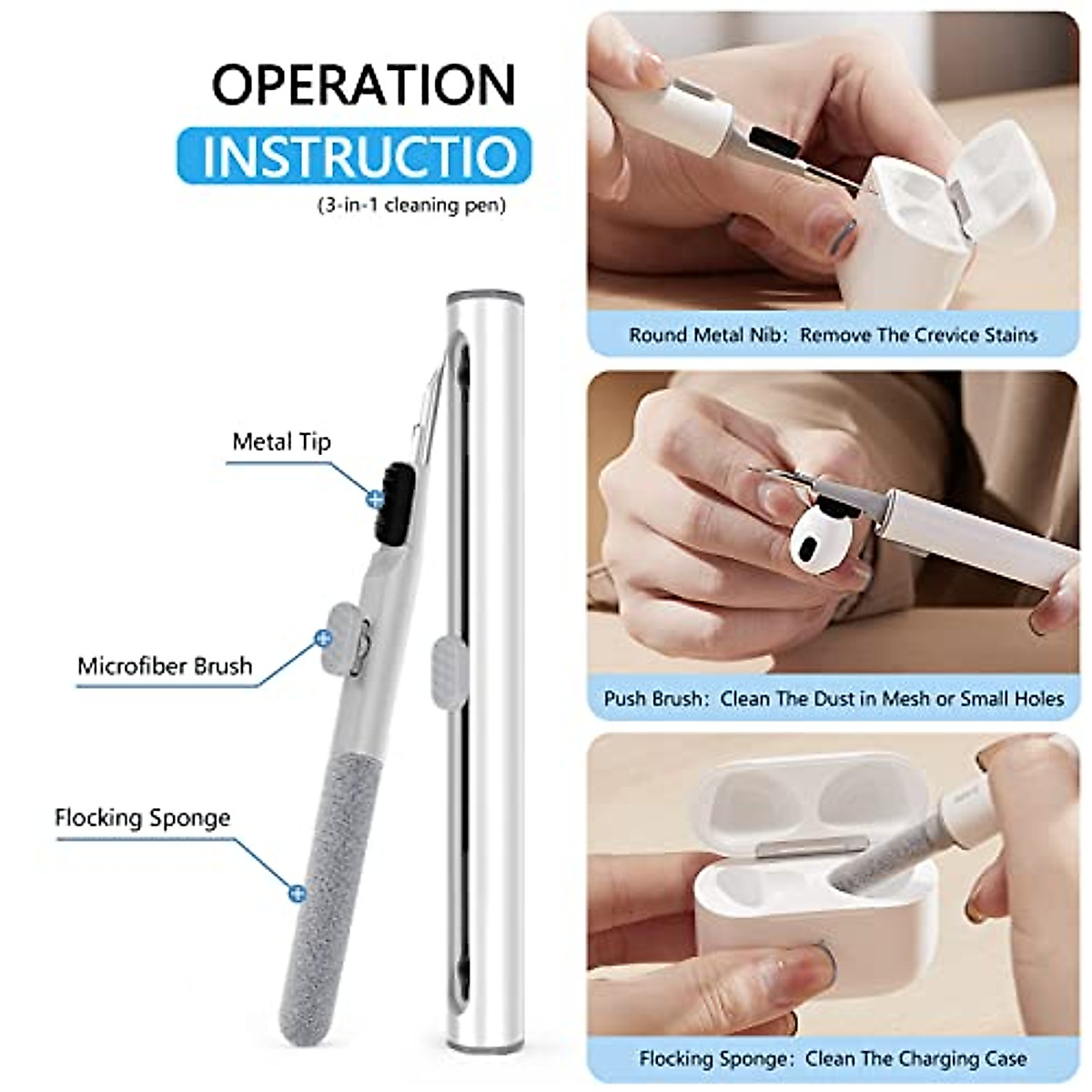 OPERATION
INSTRUCTIO
(3-in-1 cleaning pen)

Metal Tip

Microfiber Brush

Flocking Sponge

Round Metal Nib: Remove The Crevice Stains

Push Brush: Clean The Dust in Mesh or Small Holes

Flocking Sponge: Clean The Charging Case