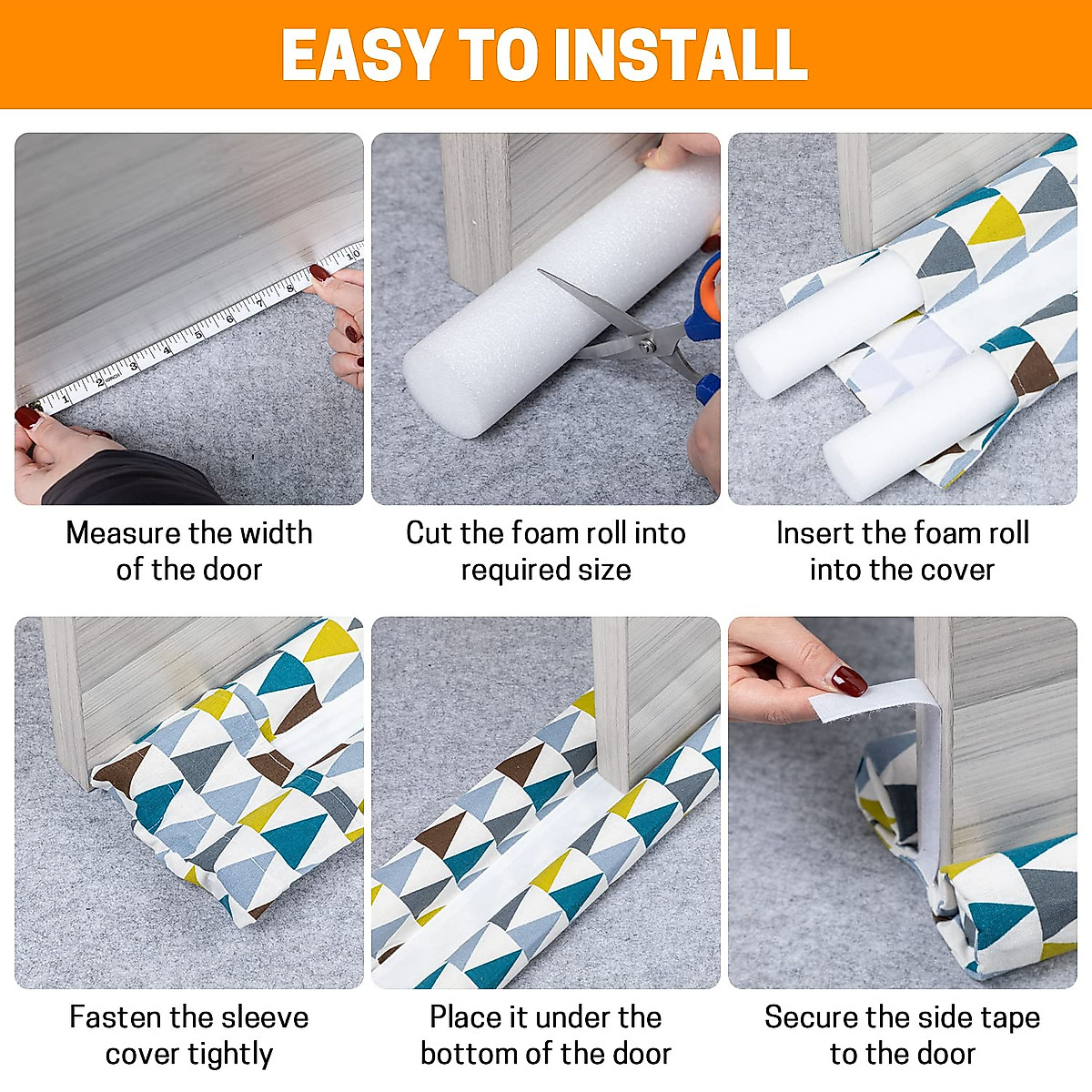 EASY TO INSTALL

1 2 3 4 5 6 7 8 9 10

Measure the width of the door

Cut the foam roll into required size

Insert the foam roll into the cover

Fasten the sleeve cover tightly

Place it under the bottom of the door

Secure the side tape to the door