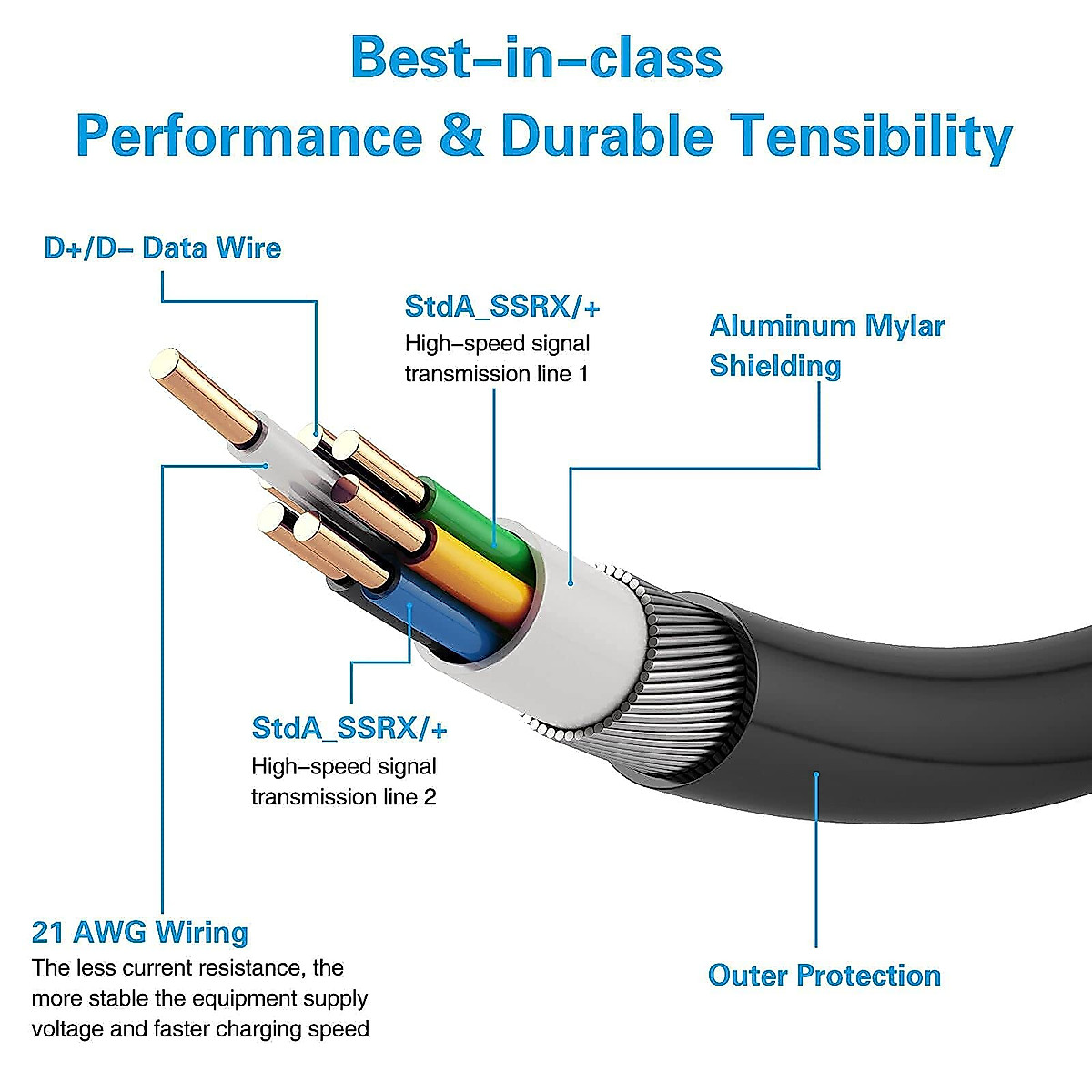 Best–in–class
Performance & Durable Tensibility

D+/D– Data Wire

StdA_SSRX/+
High–speed signal transmission line 1

Aluminum Mylar Shielding

StdA_SSRX/+
High–speed signal transmission line 2

21 AWG Wiring
The less current resistance, the more stable the equipment supply voltage and faster charging speed

Outer Protection