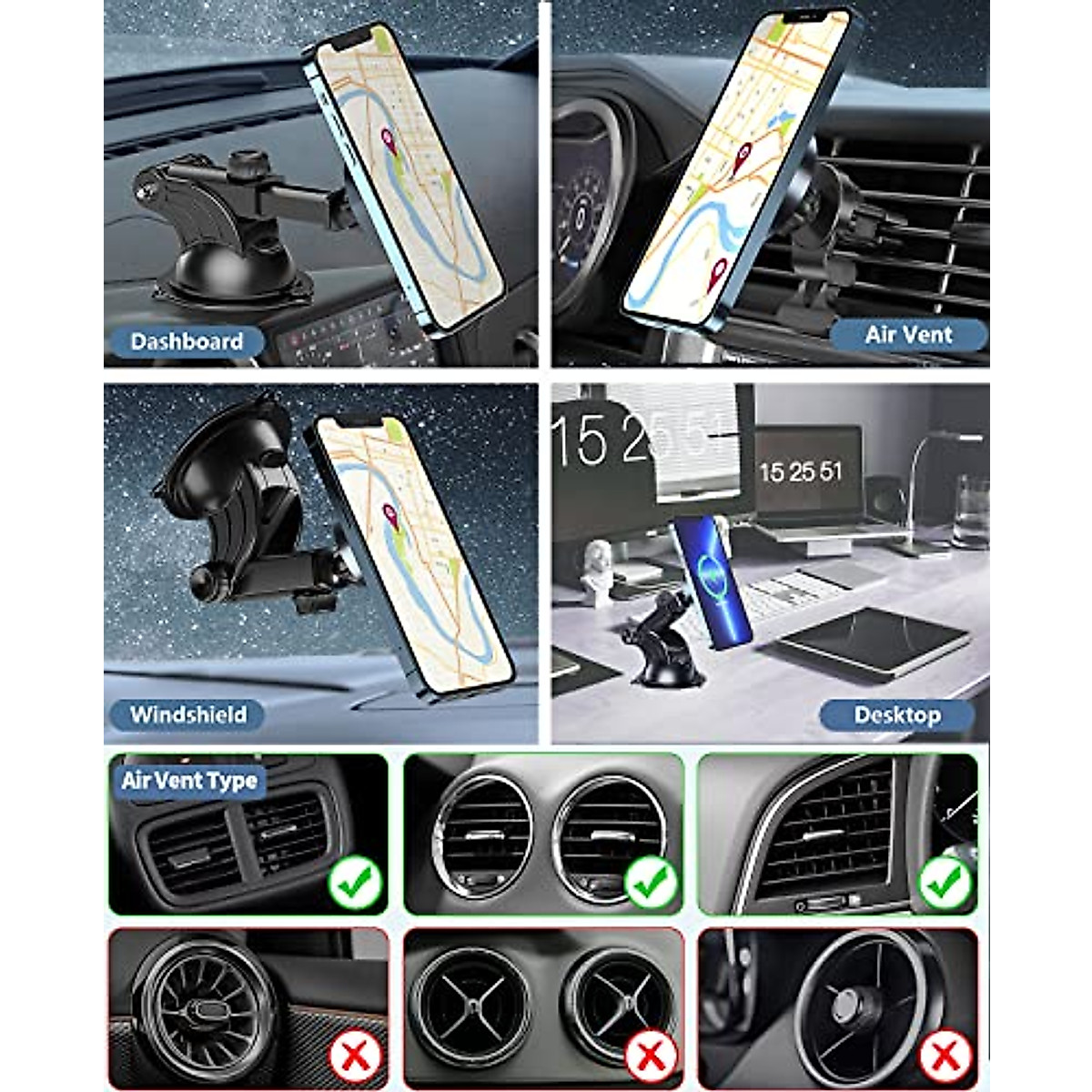 Dashboard

Air Vent

Windshield

15 25 51

15 25 51

Desktop

Air Vent Type