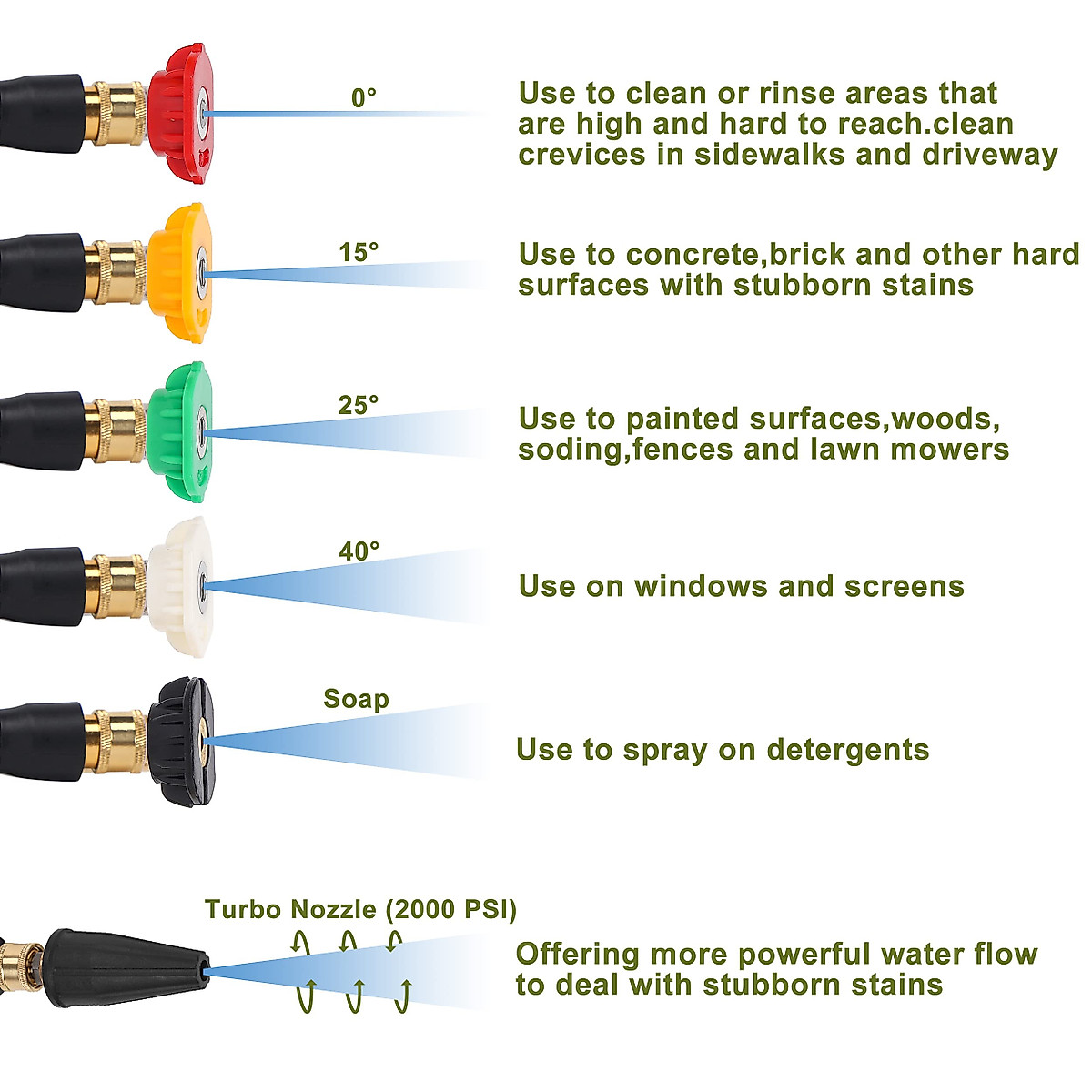 0°

Use to clean or rinse areas that are high and hard to reach.clean crevices in sidewalks and driveway

15°

Use to concrete,brick and other hard surfaces with stubborn stains

25°

Use to painted surfaces,woods, soding,fences and lawn mowers

40°

Use on windows and screens

Soap

Use to spray on detergents

Turbo Nozzle (2000 PSI)

Offering more powerful water flow to deal with stubborn stains