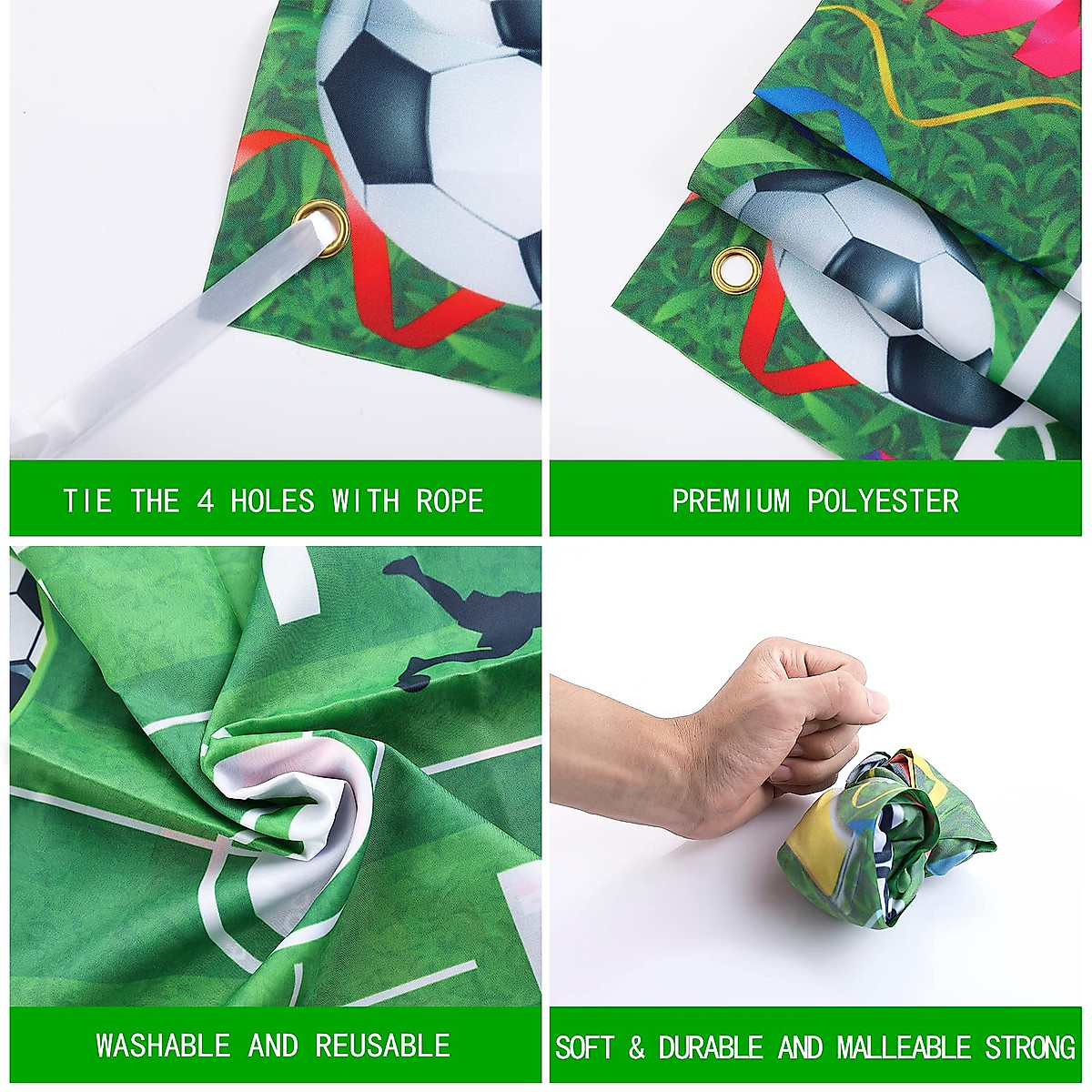 TIE THE 4 HOLES WITH ROPE

PREMIUM POLYESTER

WASHABLE AND REUSABLE

SOFT & DURABLE AND MALLEABLE STRONG