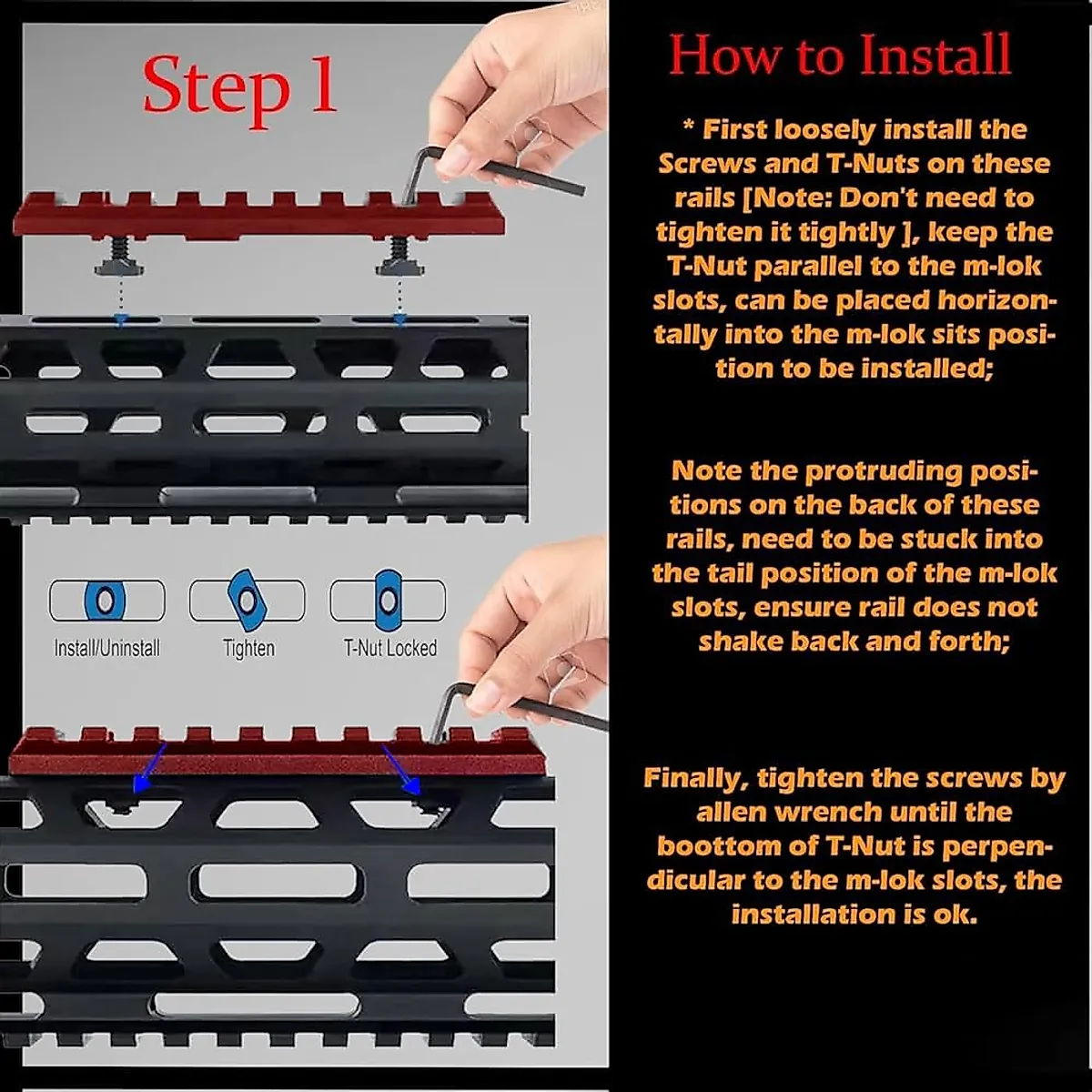 Step 1

Install/Uninstall

Tighten

T-Nut Locked

How to Install

* First loosely install the Screws and T-Nuts on these rails [Note: Don't need to tighten it tightly ], keep the T-Nut parallel to the m-lok slots, can be placed horizontally into the m-lok sits position to be installed;

Note the protruding positions on the back of these rails, need to be stuck into the tail position of the m-lok slots, ensure rail does not shake back and forth;

Finally, tighten the screws by allen wrench until the boottom of T-Nut is perpendicular to the m-lok slots, the installation is ok.