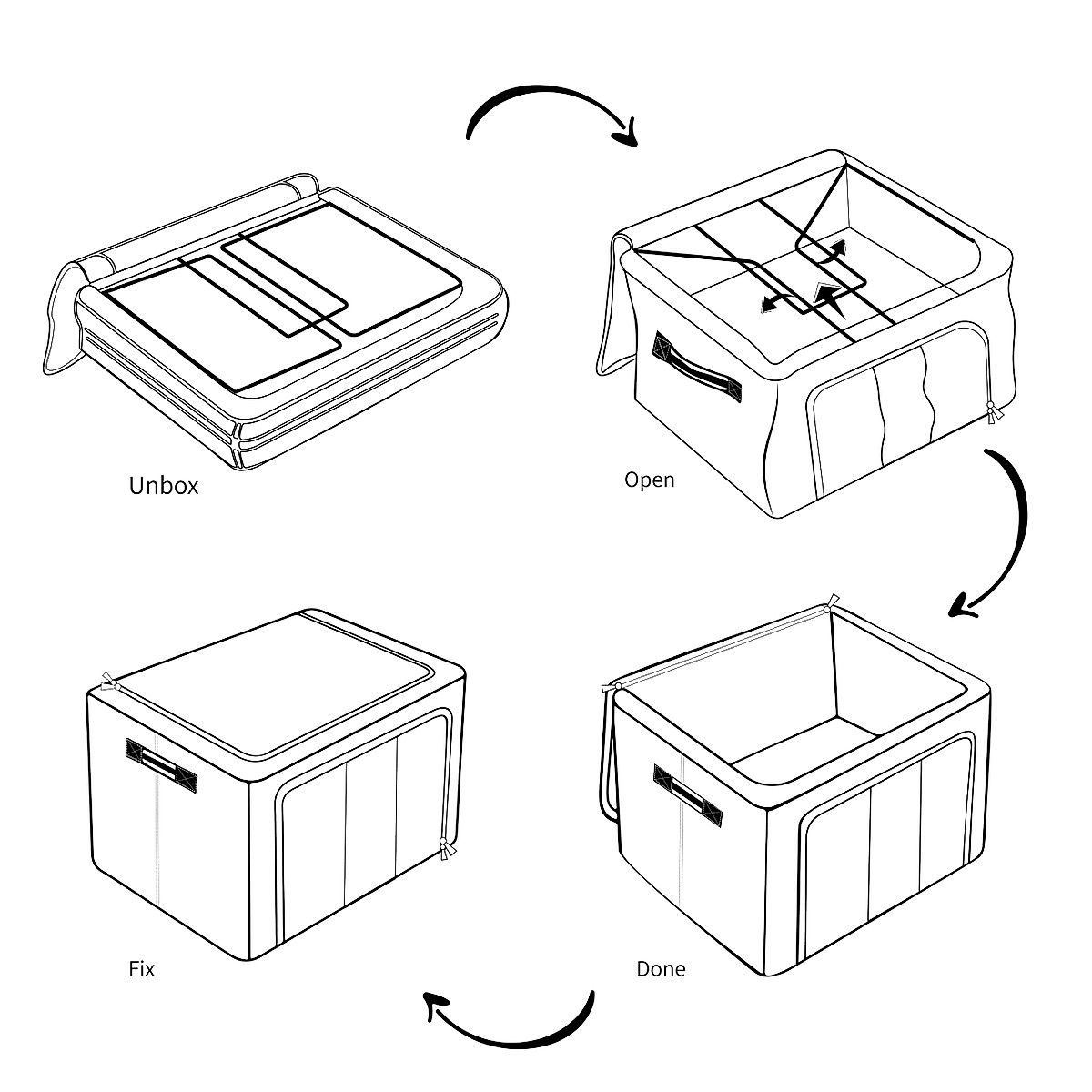 Unbox

Open

Fix

Done