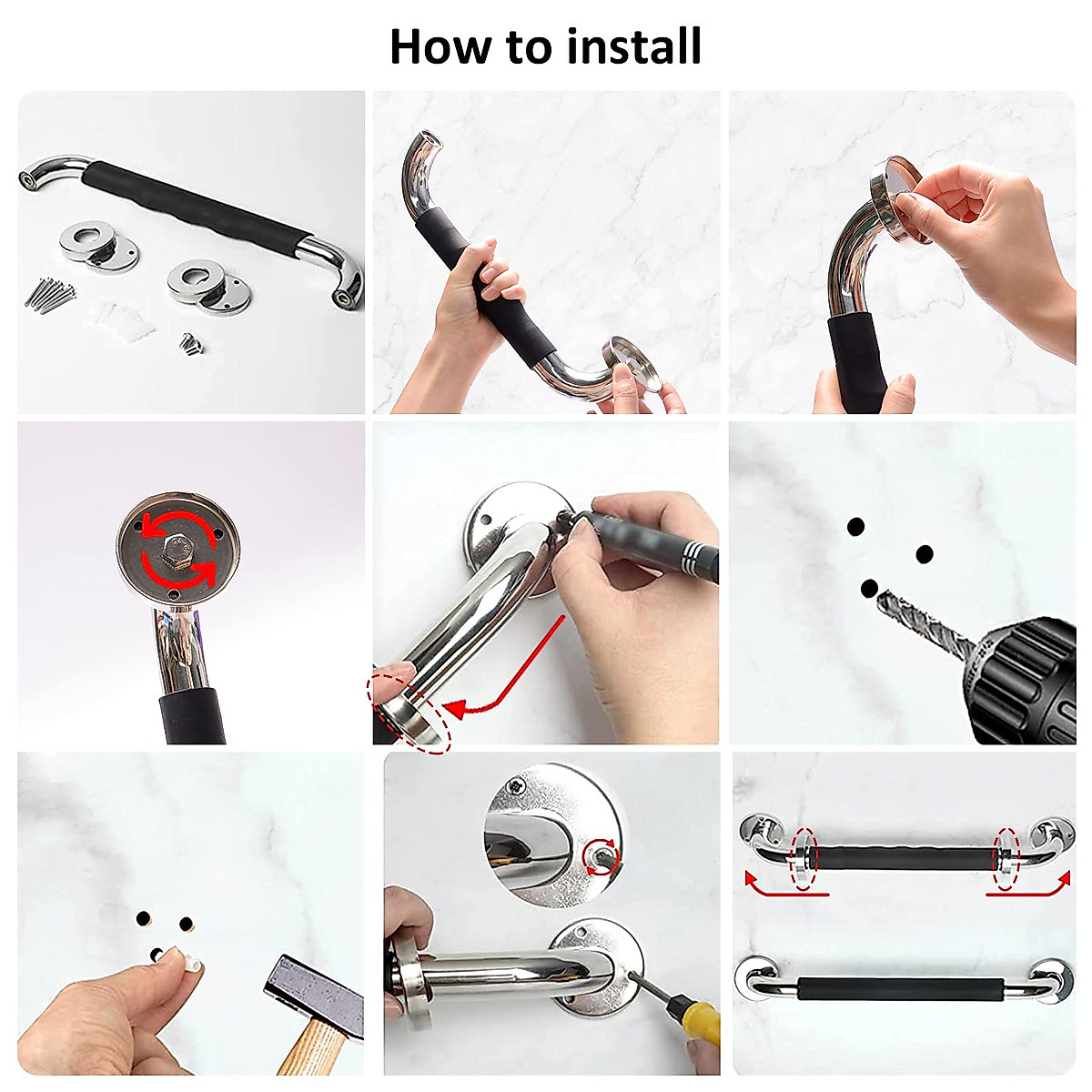 How to install