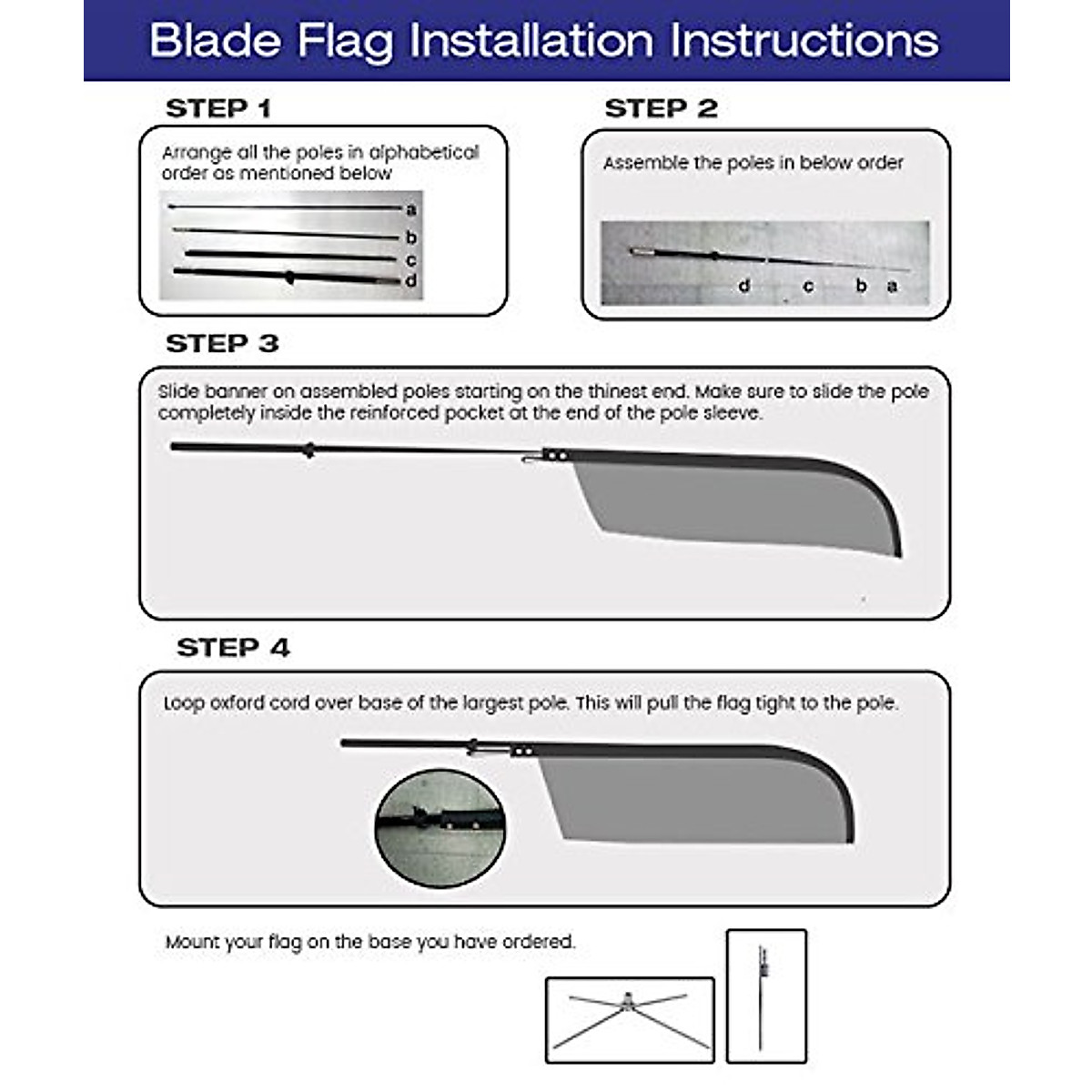 Blade Flag Installation Instructions

STEP 1

Arrange all the poles in alphabetical order as mentioned below

a
b
c
d

STEP 2

Assemble the poles in below order

d c b a

STEP 3

Slide banner on assembled poles starting on the thinest end. Make sure to slide the pole completely inside the reinforced pocket at the end of the pole sleeve.

STEP 4

Loop oxford cord over base of the largest pole. This will pull the flag tight to the pole.

Mount your flag on the base you have ordered.