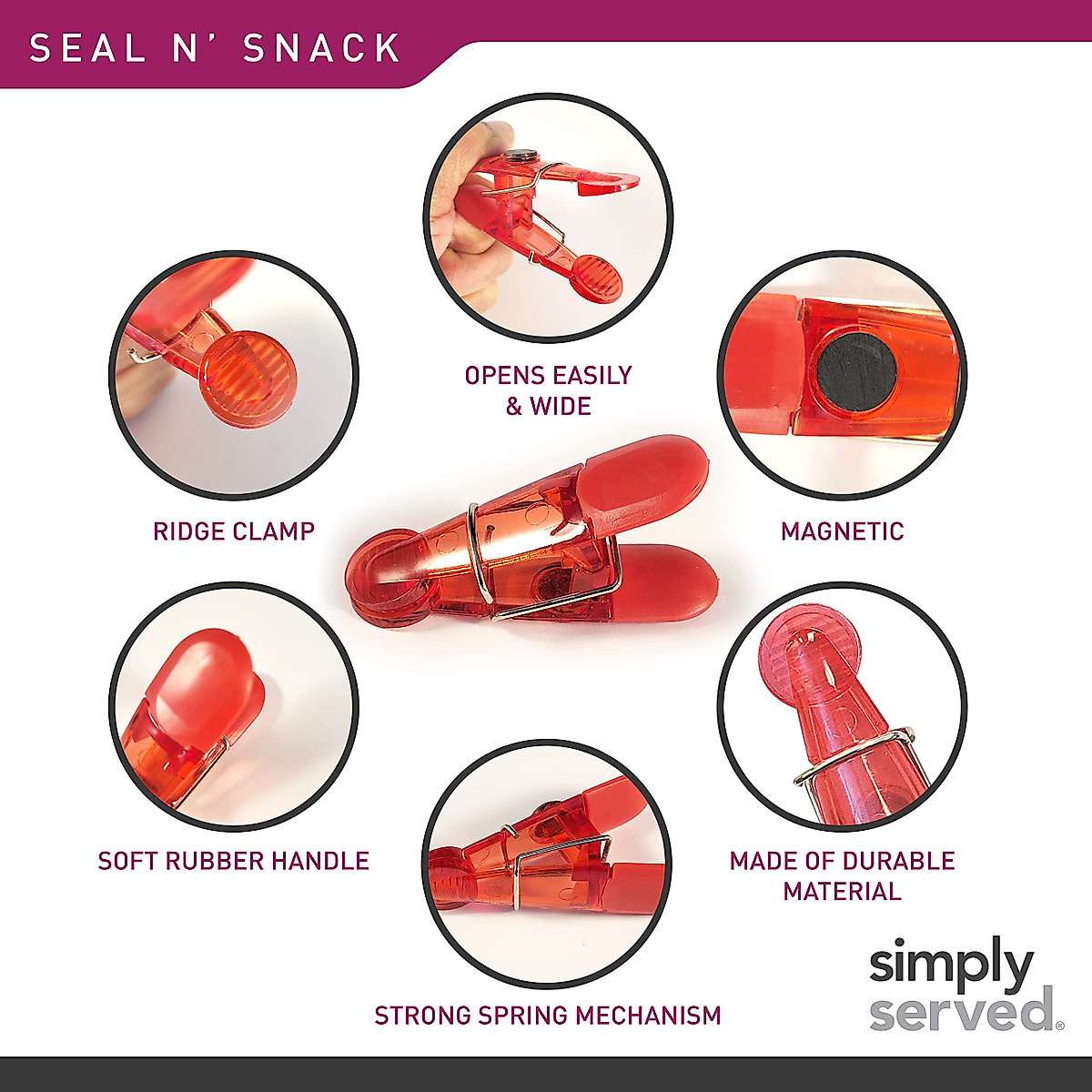 SEAL N' SNACK

OPENS EASILY & WIDE

RIDGE CLAMP

MAGNETIC

SOFT RUBBER HANDLE

MADE OF DURABLE MATERIAL

STRONG SPRING MECHANISM

simply served®