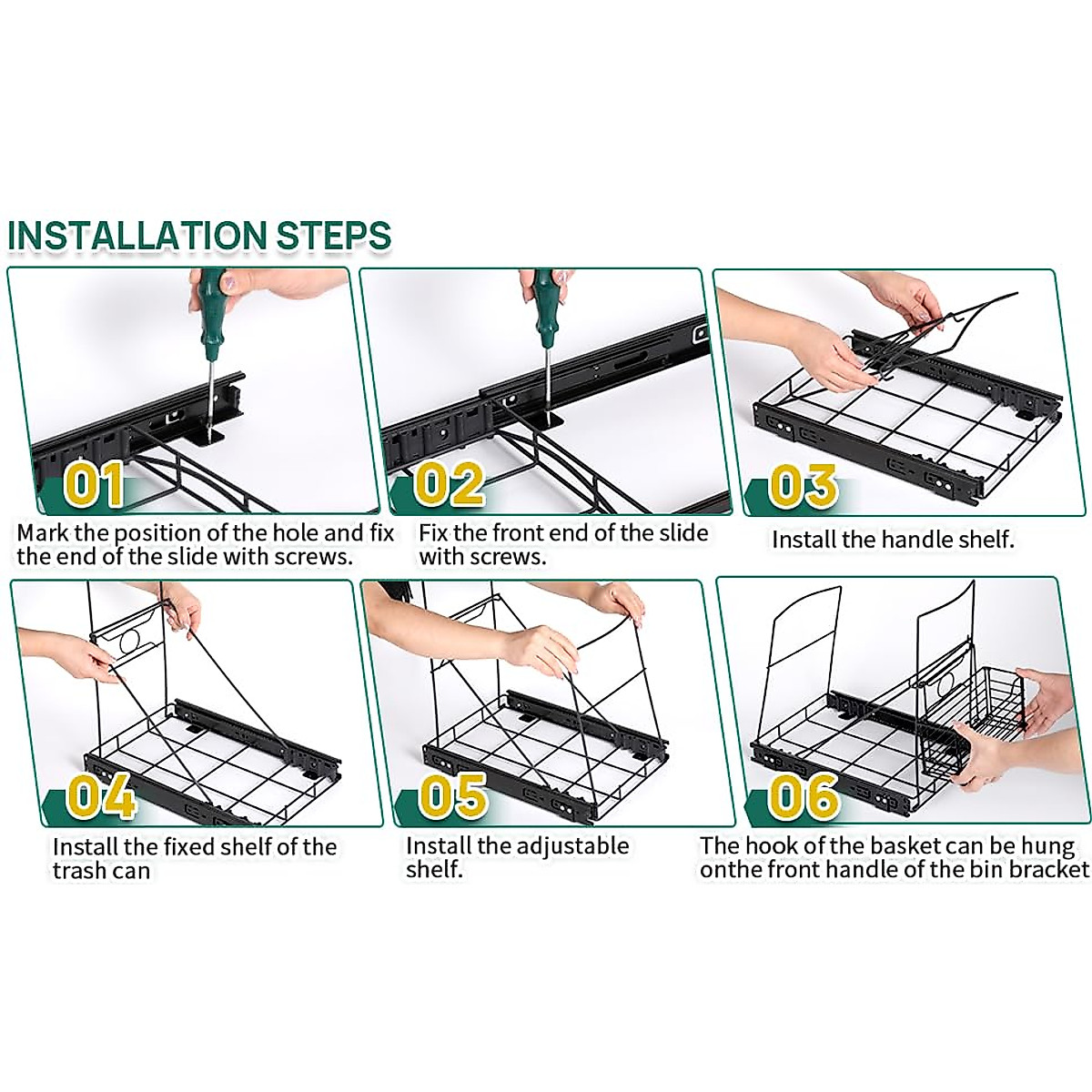 INSTALLATION STEPS

01
Mark the position of the hole and fix the end of the slide with screws.

02
Fix the front end of the slide with screws.

03
Install the handle shelf.

04
Install the fixed shelf of the trash can

05
Install the adjustable shelf.

06
The hook of the basket can be hung onthe front handle of the bin bracket