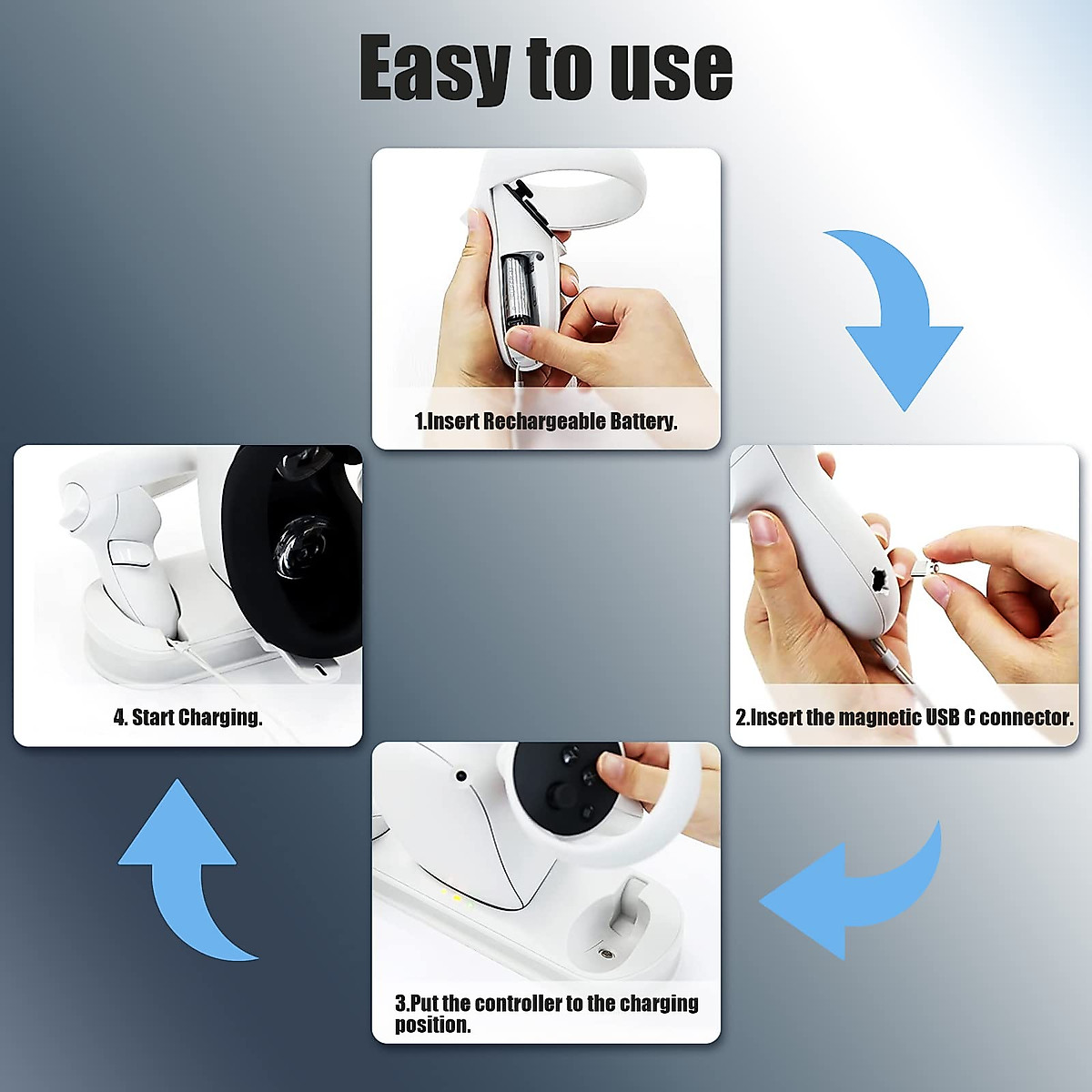 Easy to use

1.Insert Rechargeable Battery.

2.Insert the magnetic USB C connector.

3.Put the controller to the charging position.

4. Start Charging.