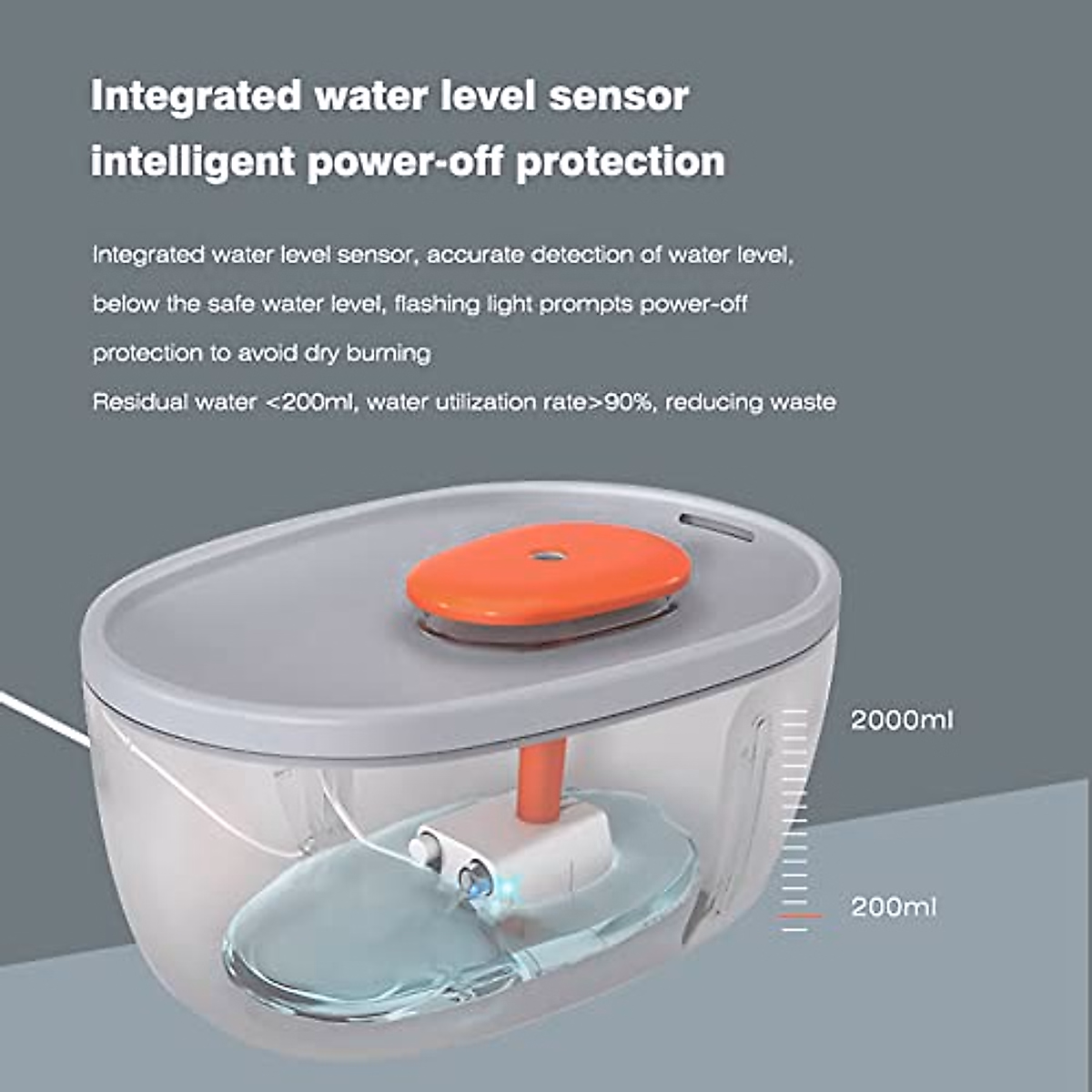 Integrated water level sensor
intelligent power-off protection

Integrated water level sensor, accurate detection of water level, below the safe water level, flashing light prompts power-off protection to avoid dry burning
Residual water <200ml, water utilization rate>90%, reducing waste

2000ml

200ml