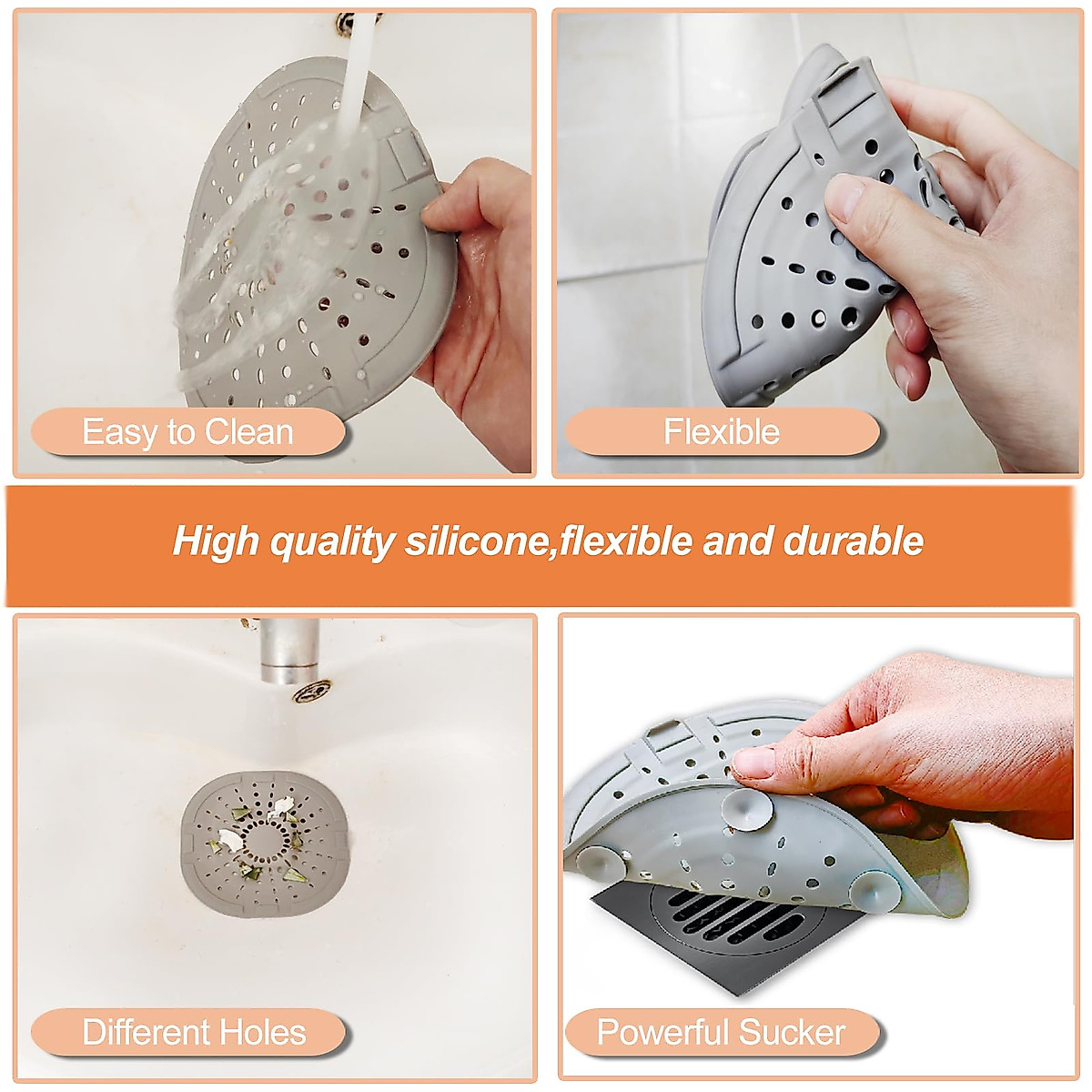 Easy to Clean

Flexible

High quality silicone,flexible and durable

Different Holes

Powerful Sucker