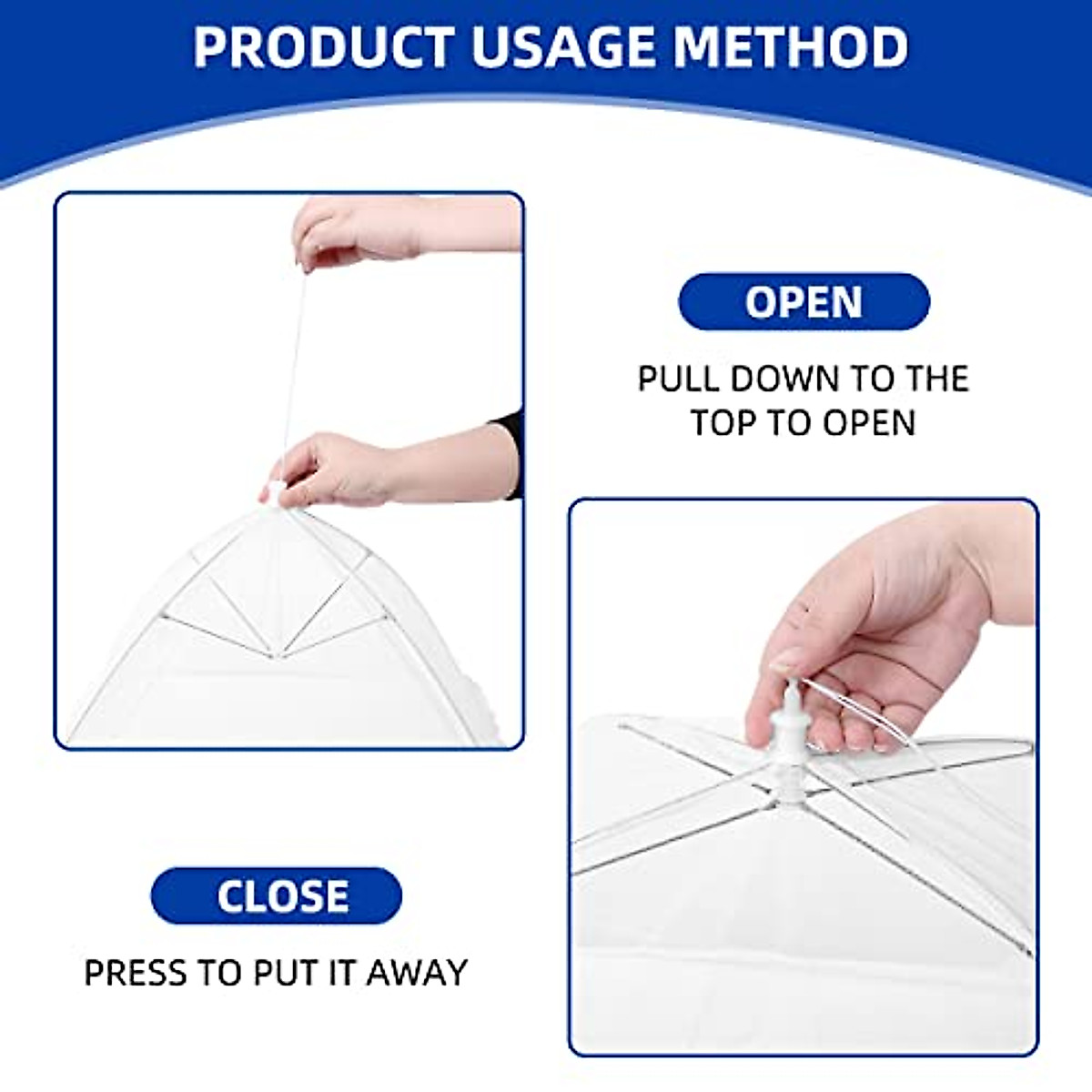 PRODUCT USAGE METHOD

OPEN

PULL DOWN TO THE TOP TO OPEN

CLOSE

PRESS TO PUT IT AWAY