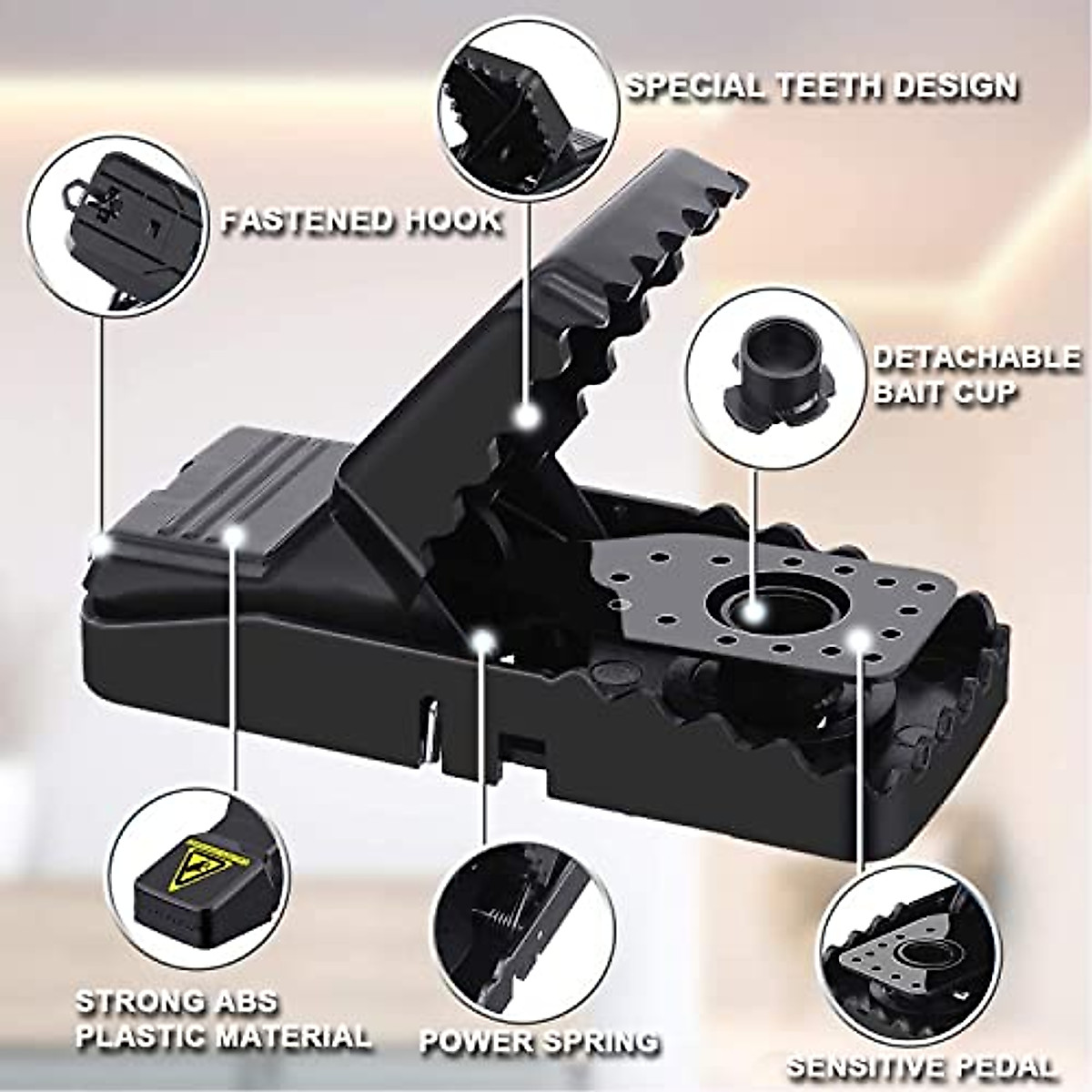 SPECIAL TEETH DESIGN

FASTENED HOOK

DETACHABLE BAIT CUP

STRONG ABS PLASTIC MATERIAL

POWER SPRING

SENSITIVE PEDAL