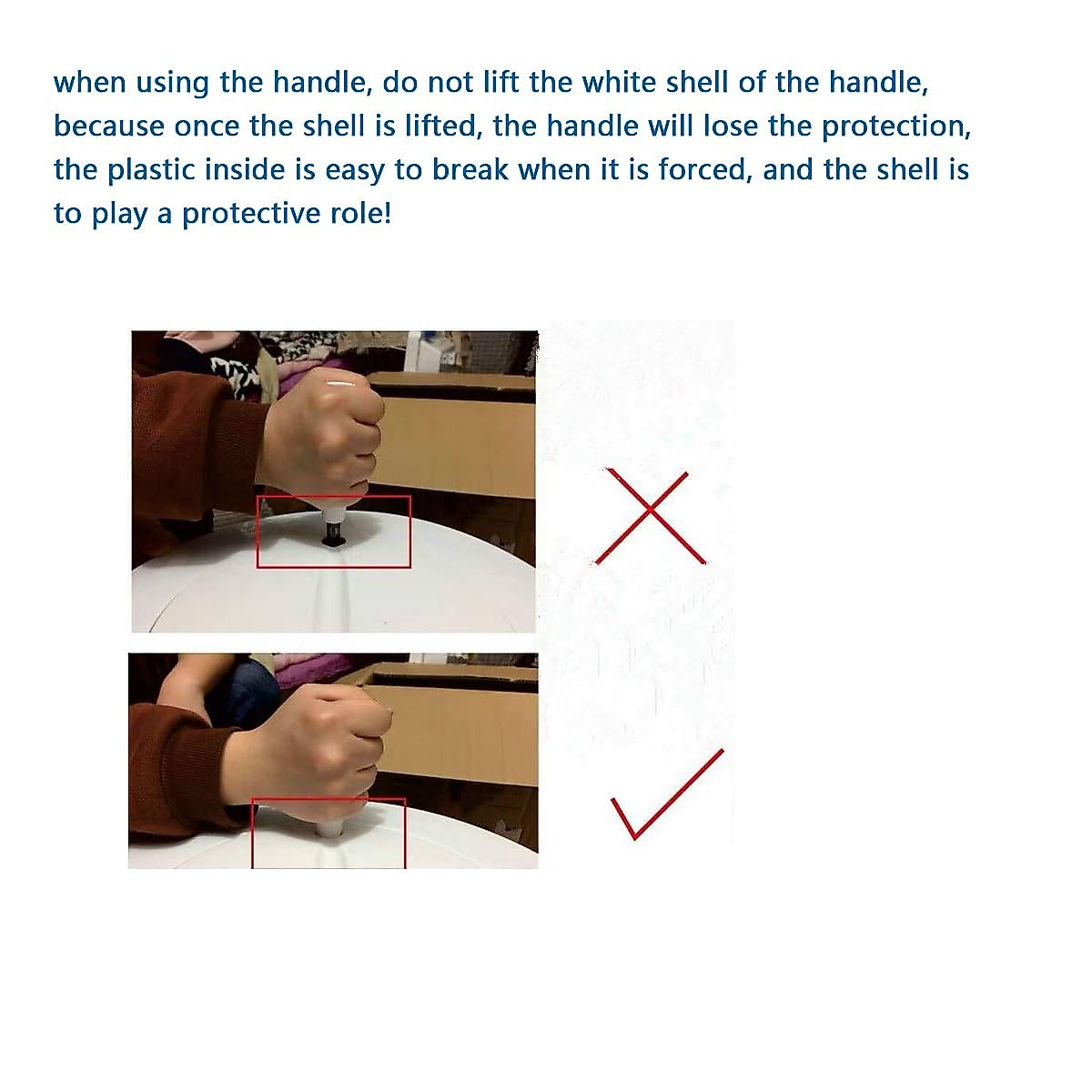 when using the handle, do not lift the white shell of the handle, because once the shell is lifted, the handle will lose the protection, the plastic inside is easy to break when it is forced, and the shell is to play a protective role!