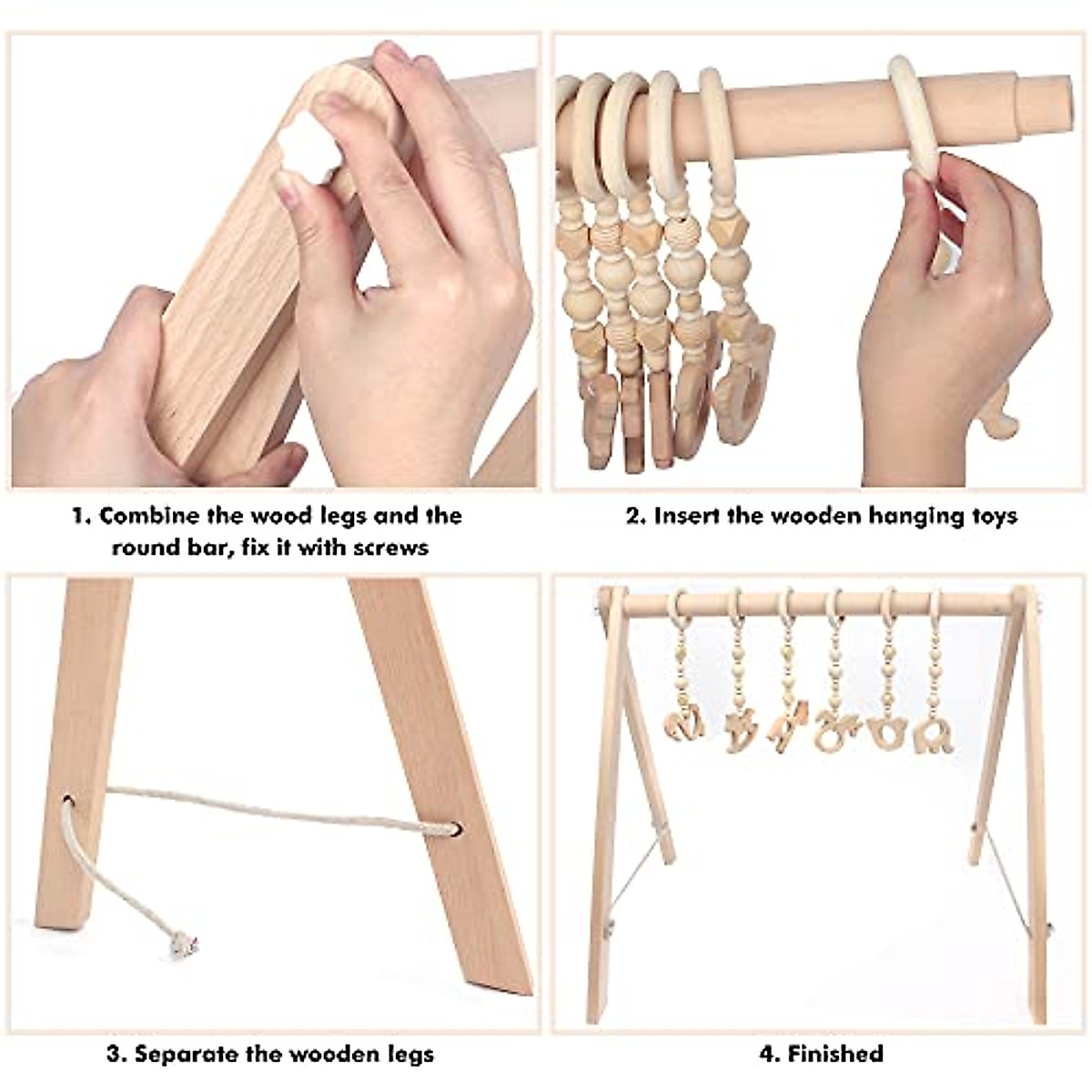 1. Combine the wood legs and the round bar, fix it with screws

2. Insert the wooden hanging toys

3. Separate the wooden legs

4. Finished