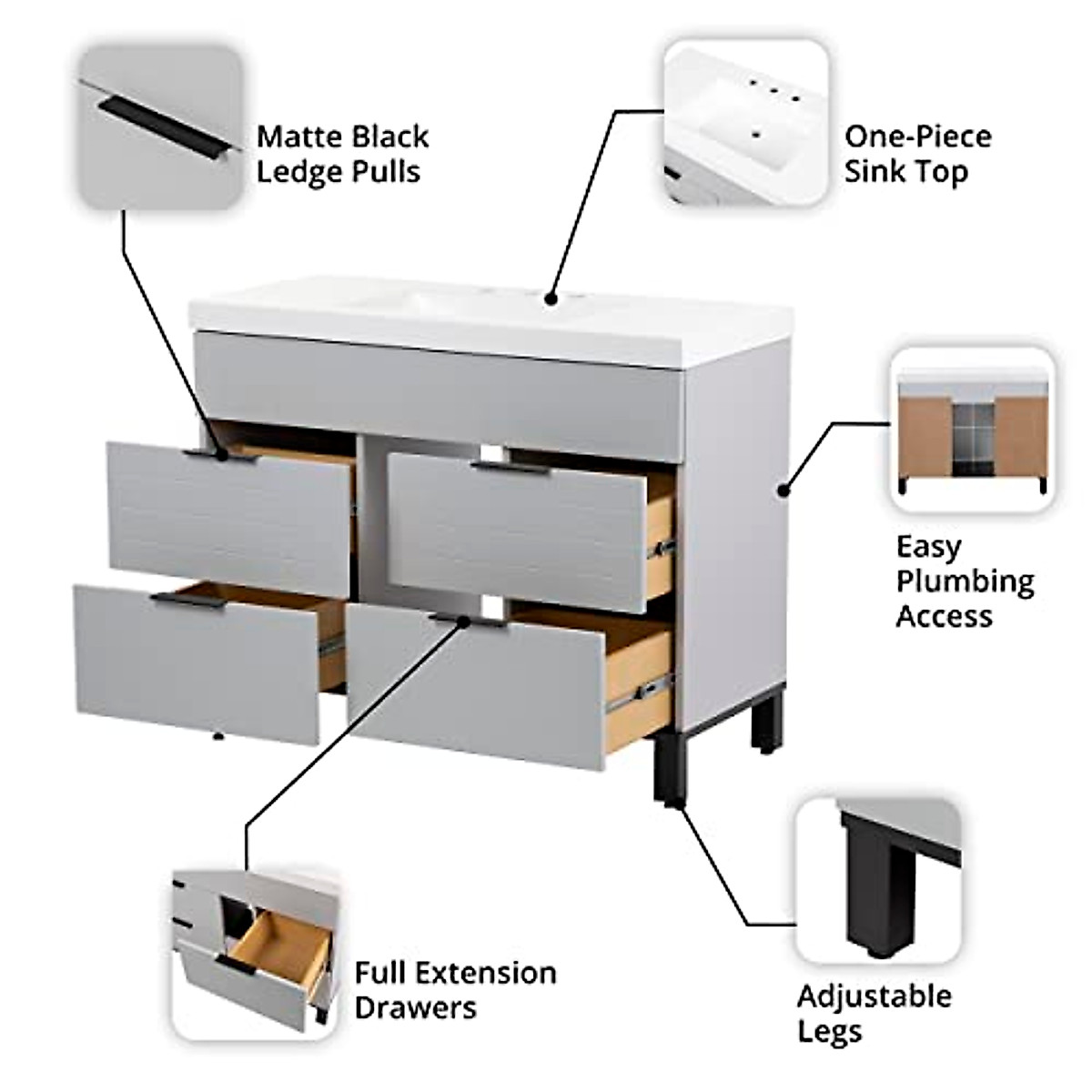 Matte Black Ledge Pulls

One-Piece Sink Top

Easy Plumbing Access

Full Extension Drawers

Adjustable Legs