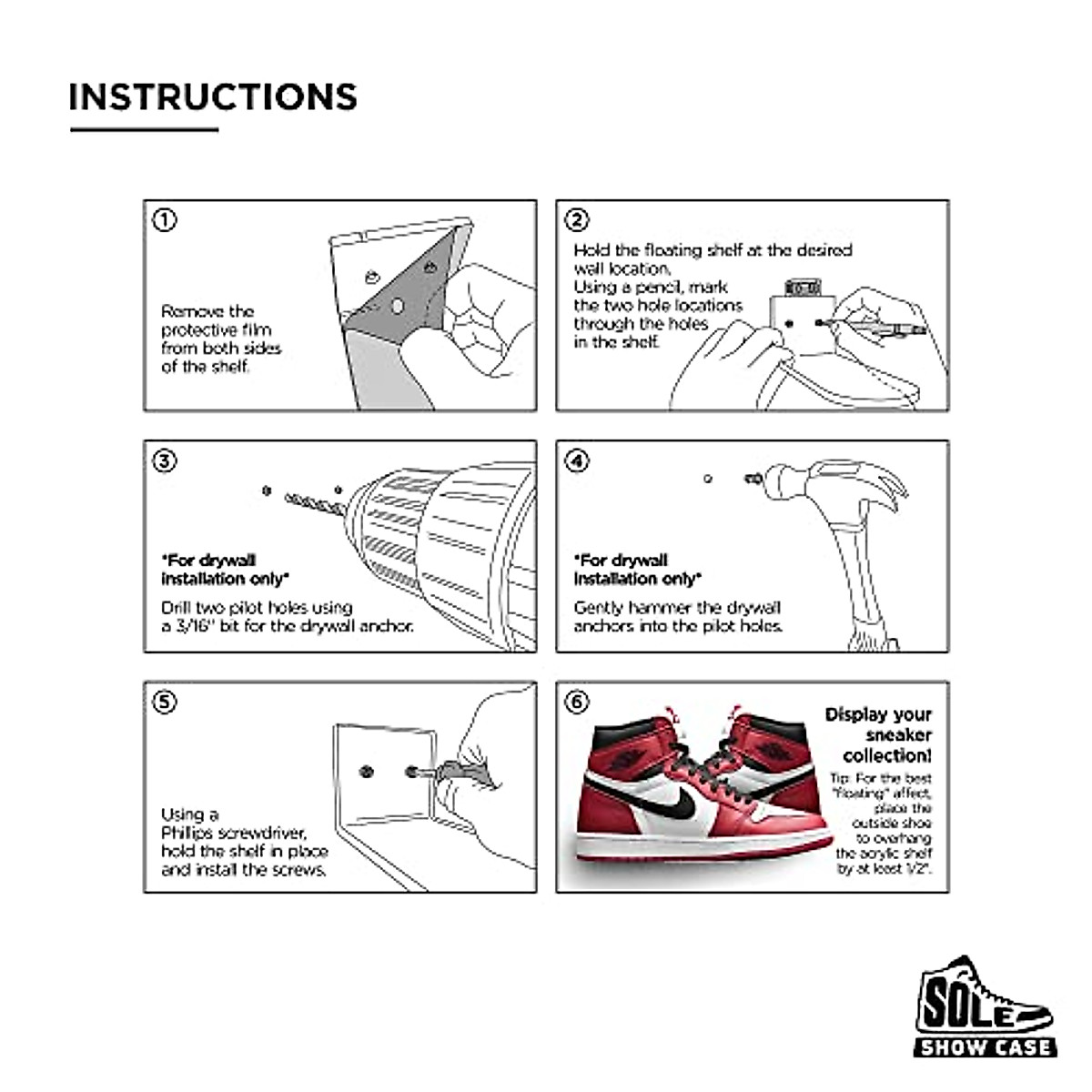 INSTRUCTIONS

①

Remove the protective film from both sides of the shelf.

②

Hold the floating shelf at the desired wall location.
Using a pencil, mark the two hole locations through the holes in the shelf.

③

*For drywall installation only*

Drill two pilot holes using a 3/16" bit for the drywall anchor.

④

*For drywall installation only*

Gently hammer the drywall anchors into the pilot holes.

⑤

Using a Phillips screwdriver, hold the shelf in place and install the screws.

⑥

Display your sneaker collection!

Tip: For the best "floating" affect, place the outside shoe to overhang the acrylic shelf by at least 1/2".

SOLE
SHOW CASE