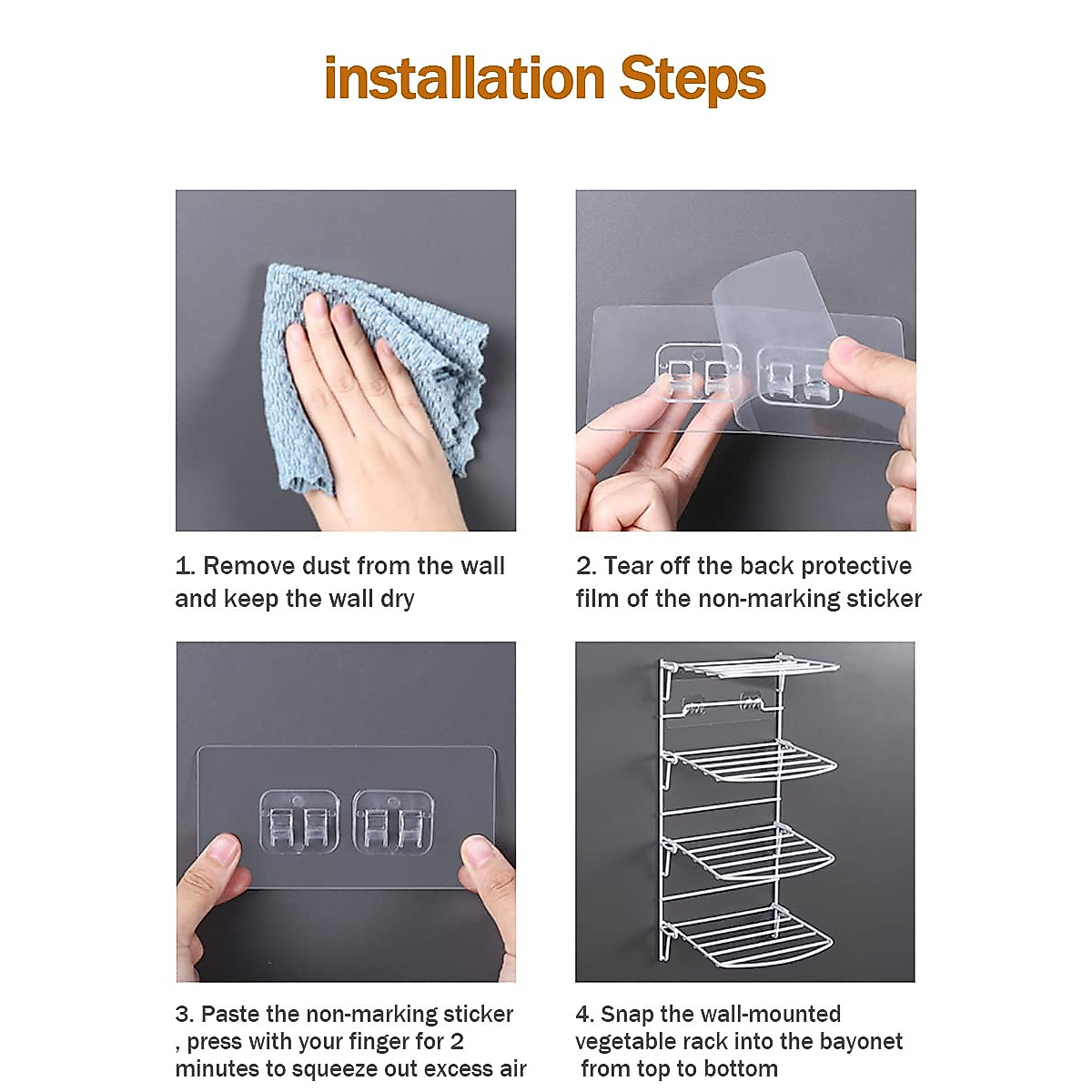 installation Steps

1. Remove dust from the wall and keep the wall dry

2. Tear off the back protective film of the non-marking sticker

3. Paste the non-marking sticker , press with your finger for 2 minutes to squeeze out excess air

4. Snap the wall-mounted vegetable rack into the bayonet from top to bottom