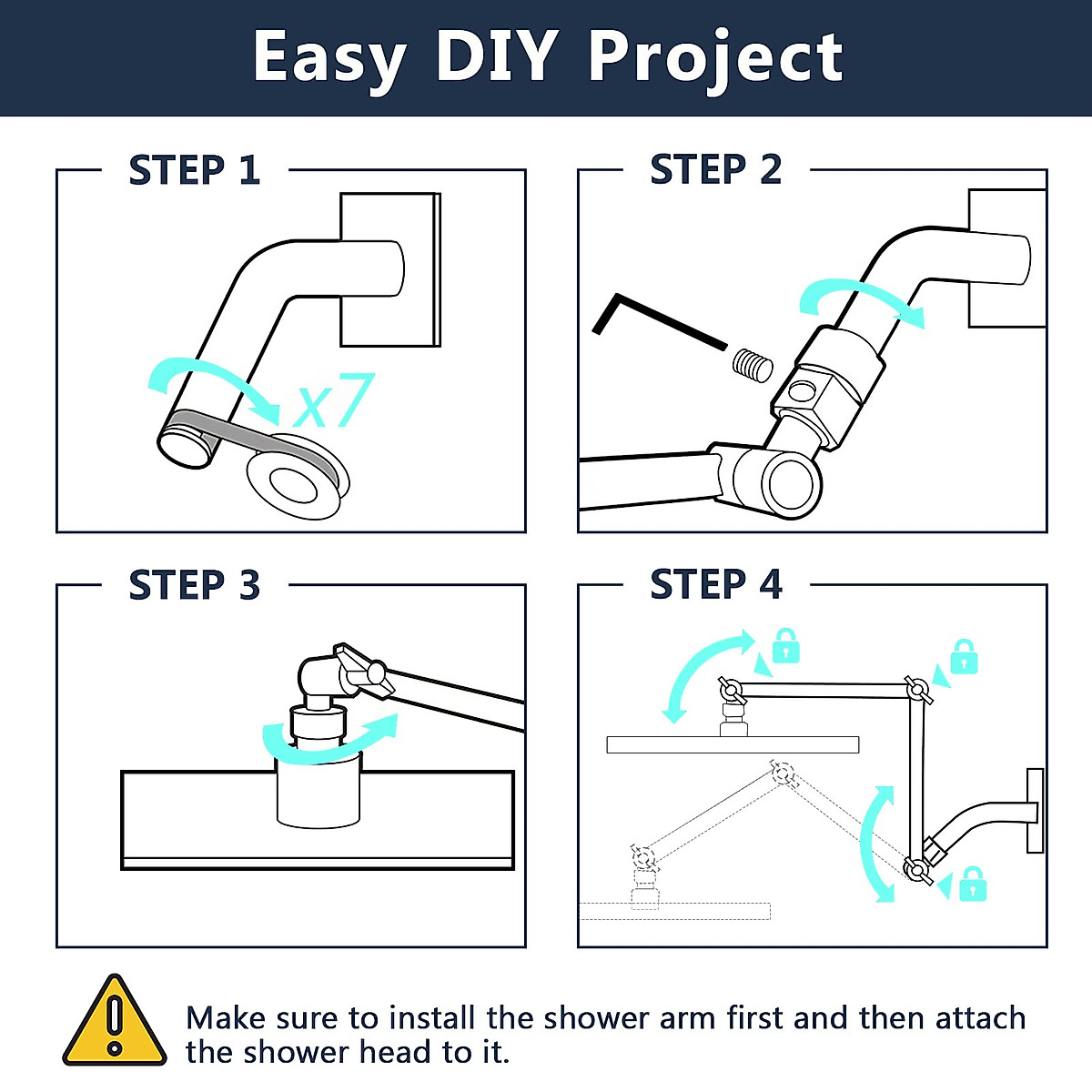 Easy DIY Project

STEP 1

x7

STEP 2

STEP 3

STEP 4

Make sure to install the shower arm first and then attach the shower head to it.