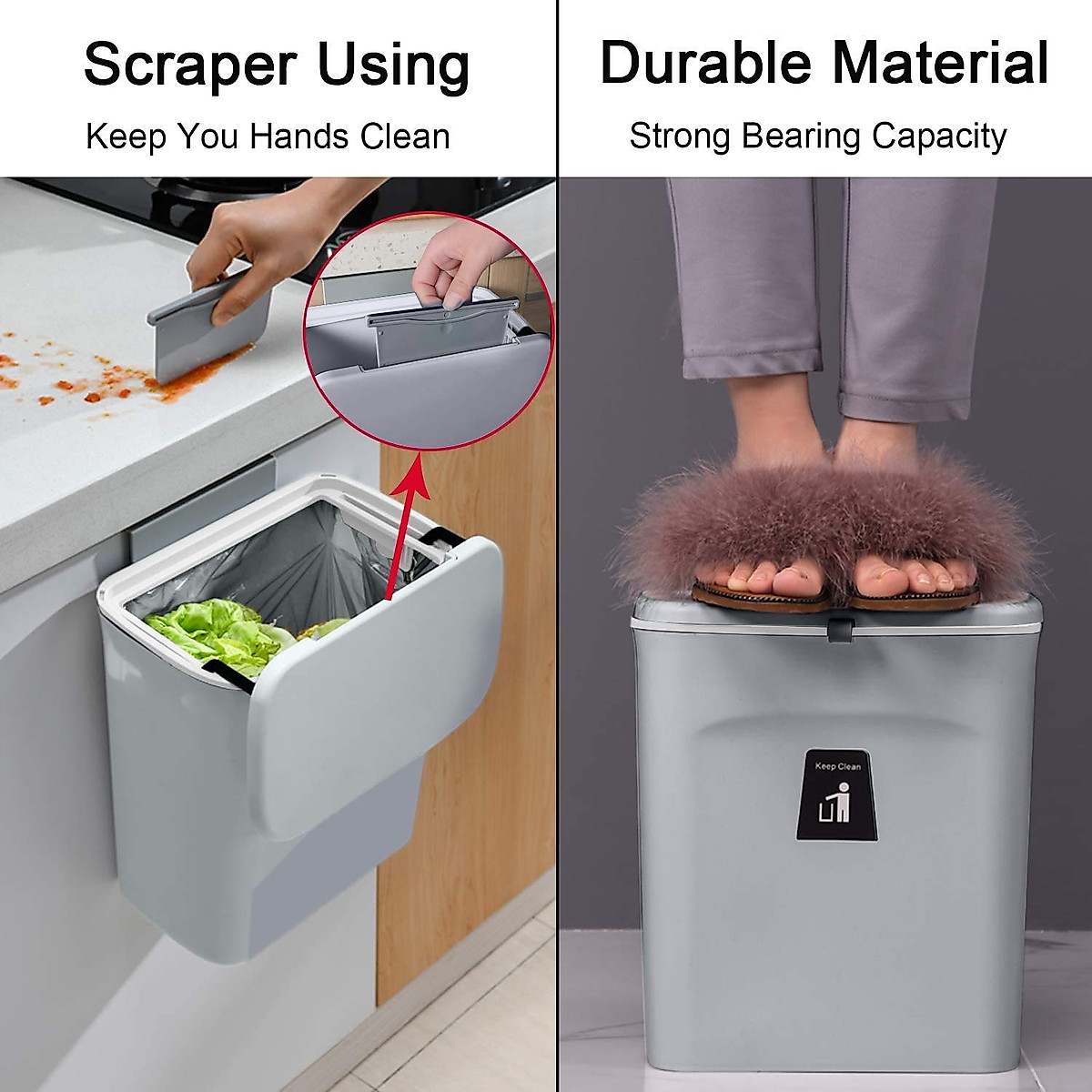 Scraper Using
Keep You Hands Clean

Durable Material
Strong Bearing Capacity

Keep Clean