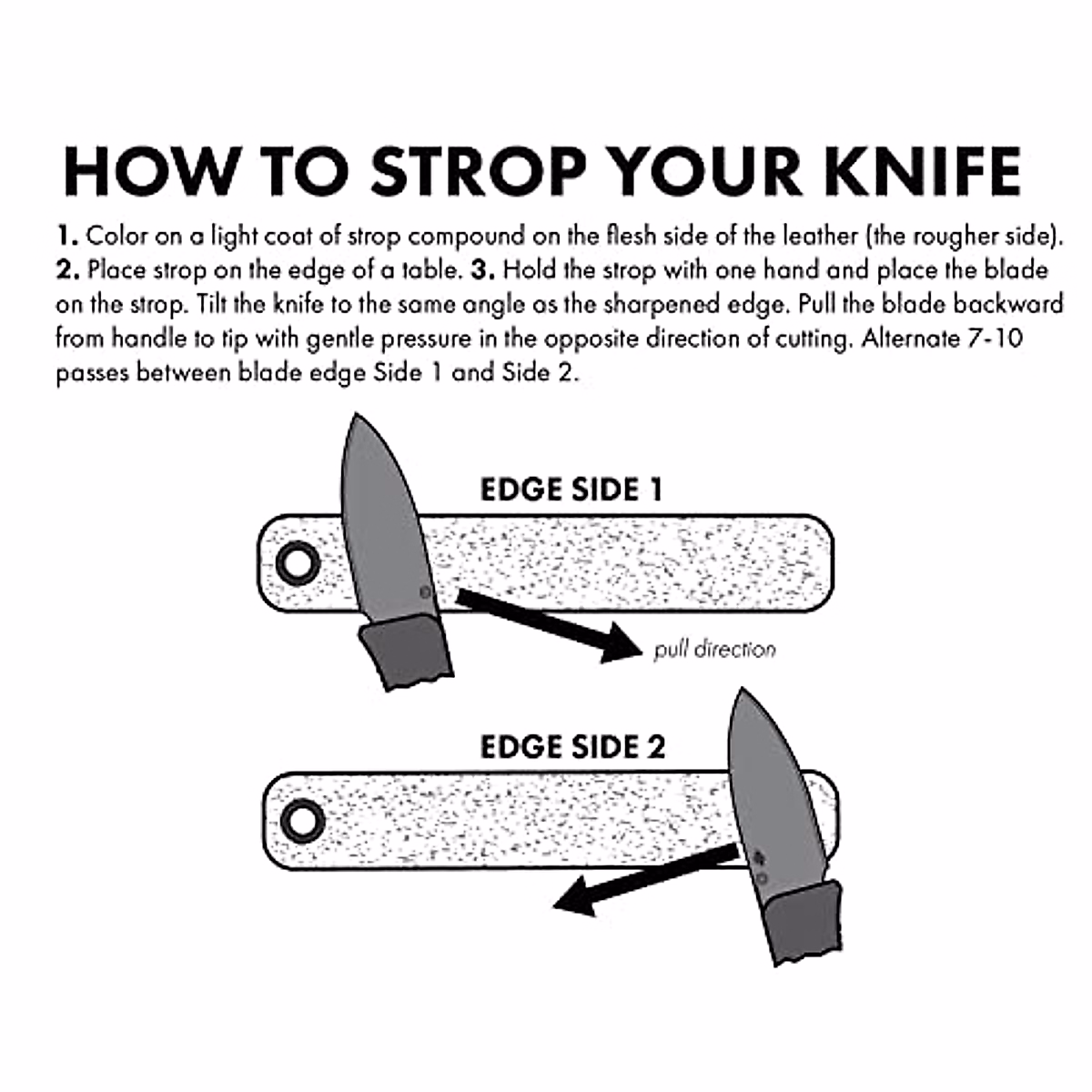 HOW TO STROP YOUR KNIFE

1. Color on a light coat of strop compound on the flesh side of the leather (the rougher side). 2. Place strop on the edge of a table. 3. Hold the strop with one hand and place the blade on the strop. Tilt the knife to the same angle as the sharpened edge. Pull the blade backward from handle to tip with gentle pressure in the opposite direction of cutting. Alternate 7-10 passes between blade edge Side 1 and Side 2.

EDGE SIDE 1

pull direction

EDGE SIDE 2