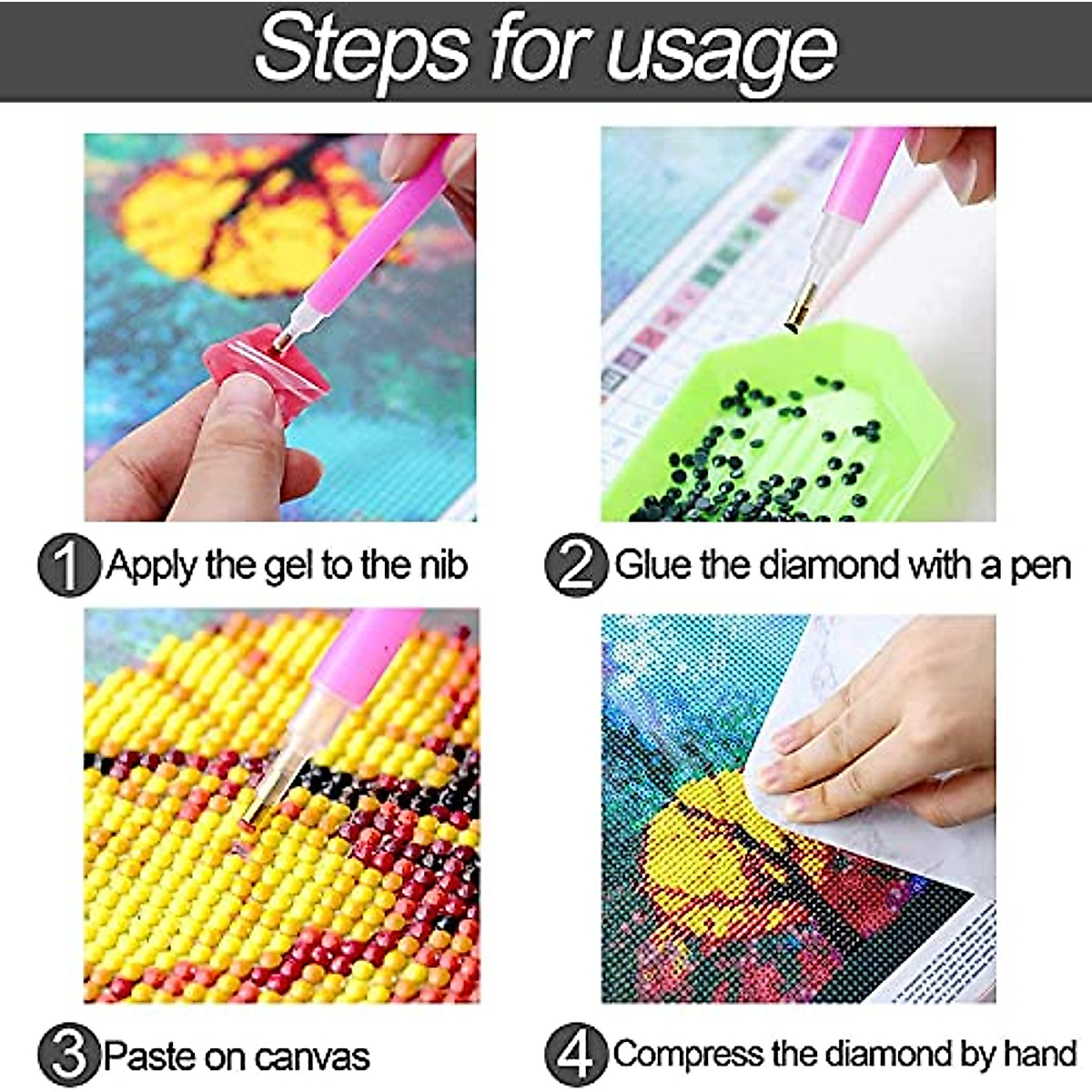 Steps for usage

1 Apply the gel to the nib

2 Glue the diamond with a pen

3 Paste on canvas

4 Compress the diamond by hand