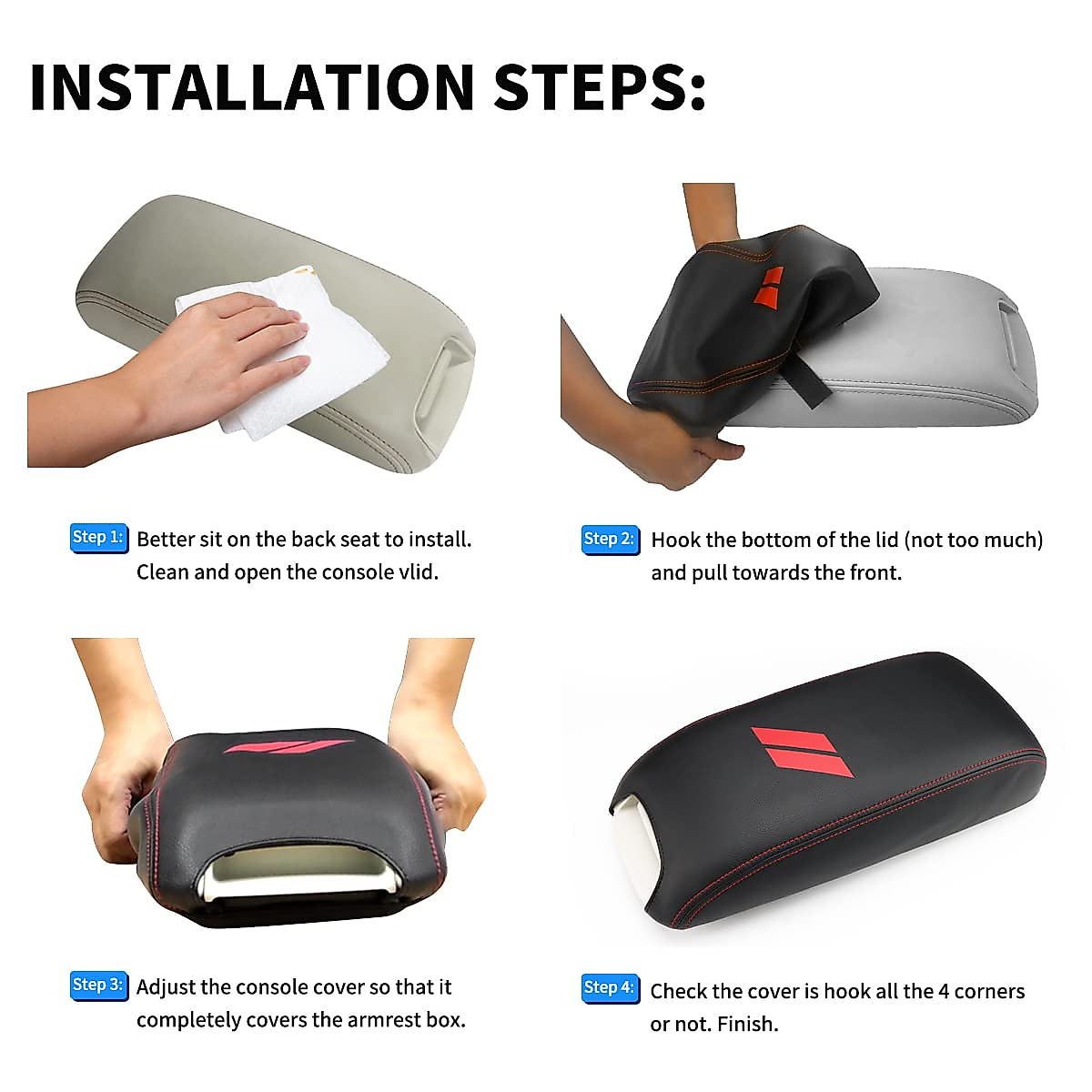 INSTALLATION STEPS:

Step 1: Better sit on the back seat to install. Clean and open the console vlid.

Step 2: Hook the bottom of the lid (not too much) and pull towards the front.

Step 3: Adjust the console cover so that it completely covers the armrest box.

Step 4: Check the cover is hook all the 4 corners or not. Finish.