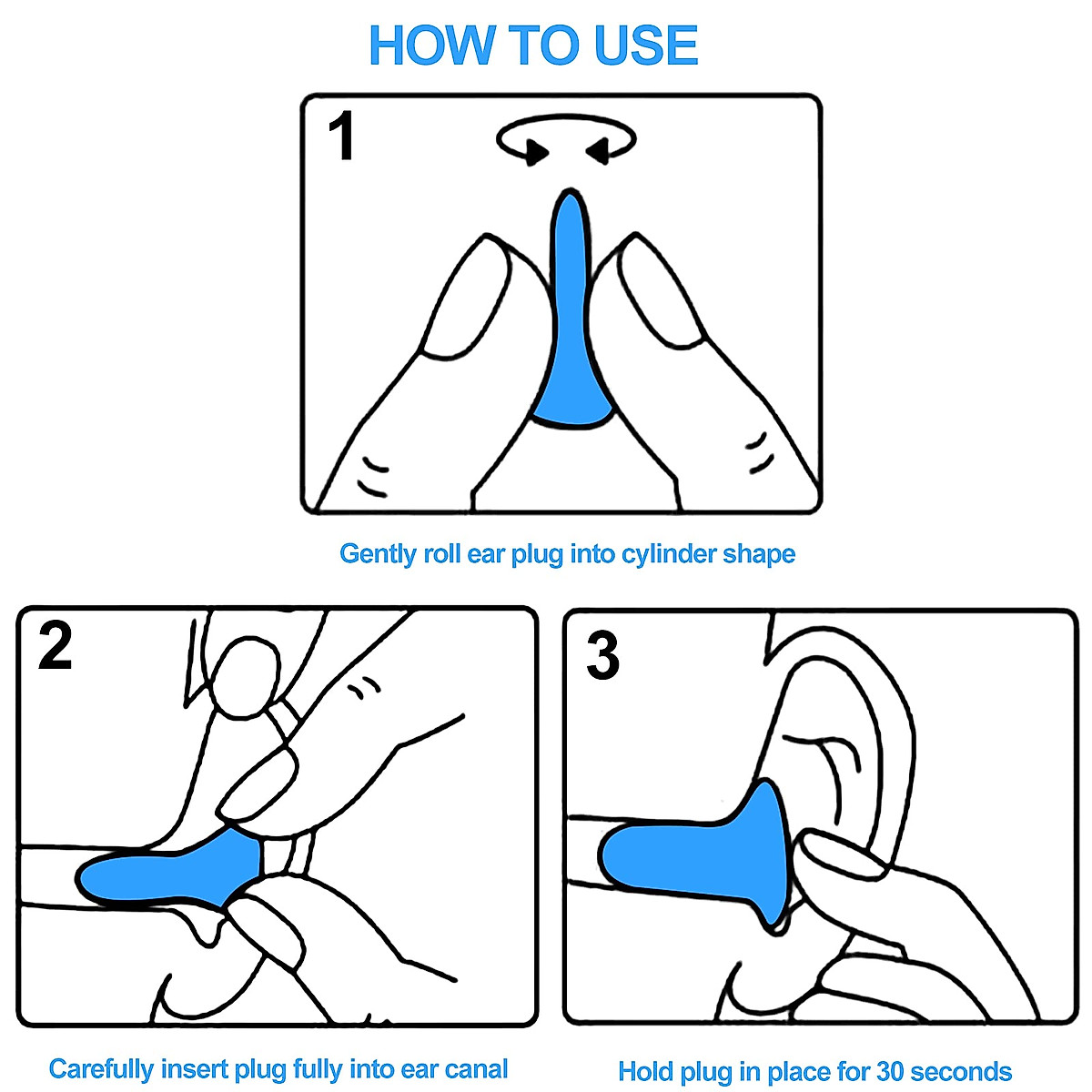 HOW TO USE

1

Gently roll ear plug into cylinder shape

2

Carefully insert plug fully into ear canal

3

Hold plug in place for 30 seconds