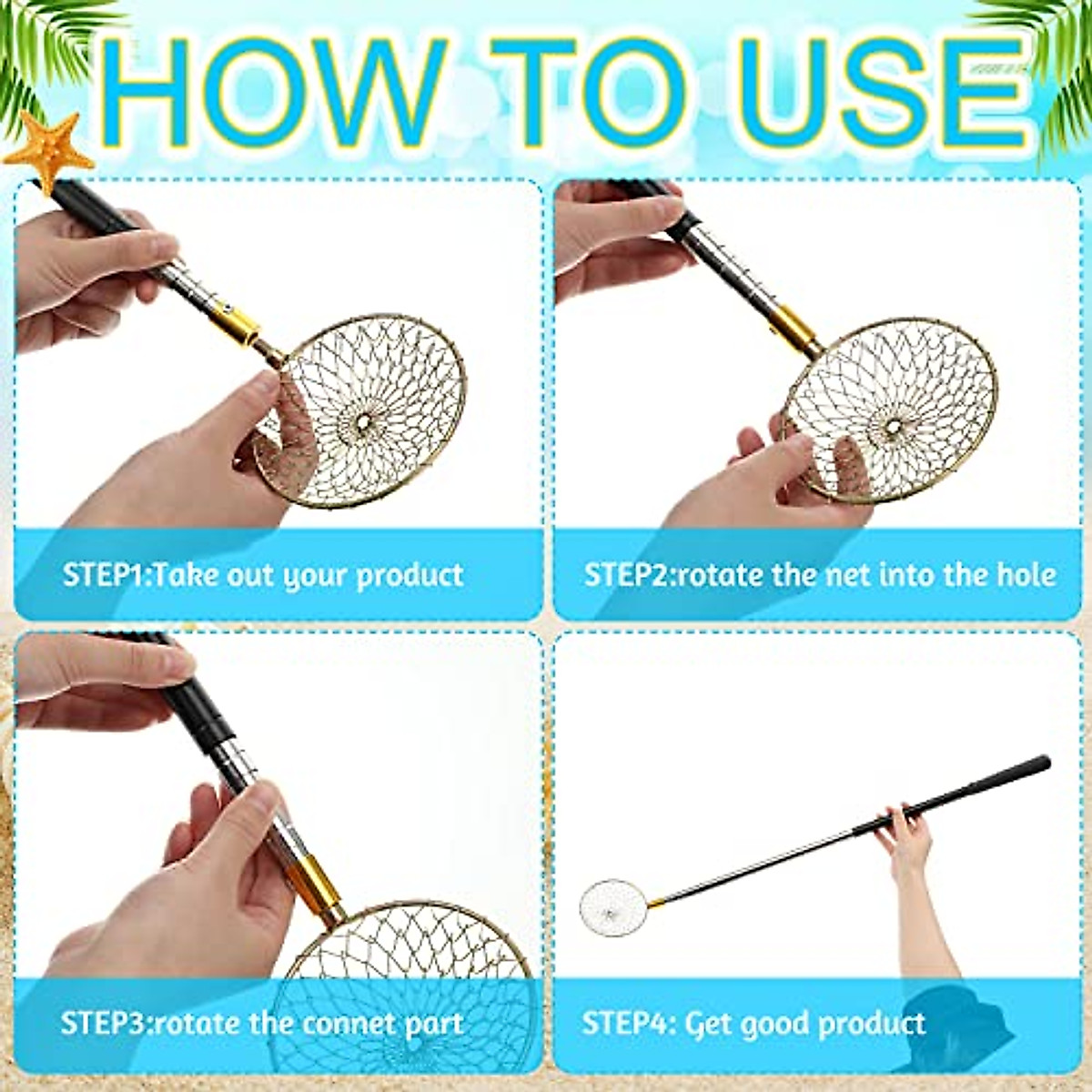 HOW TO USE

STEP1:Take out your product

STEP2:rotate the net into the hole

STEP3:rotate the connet part

STEP4: Get good product