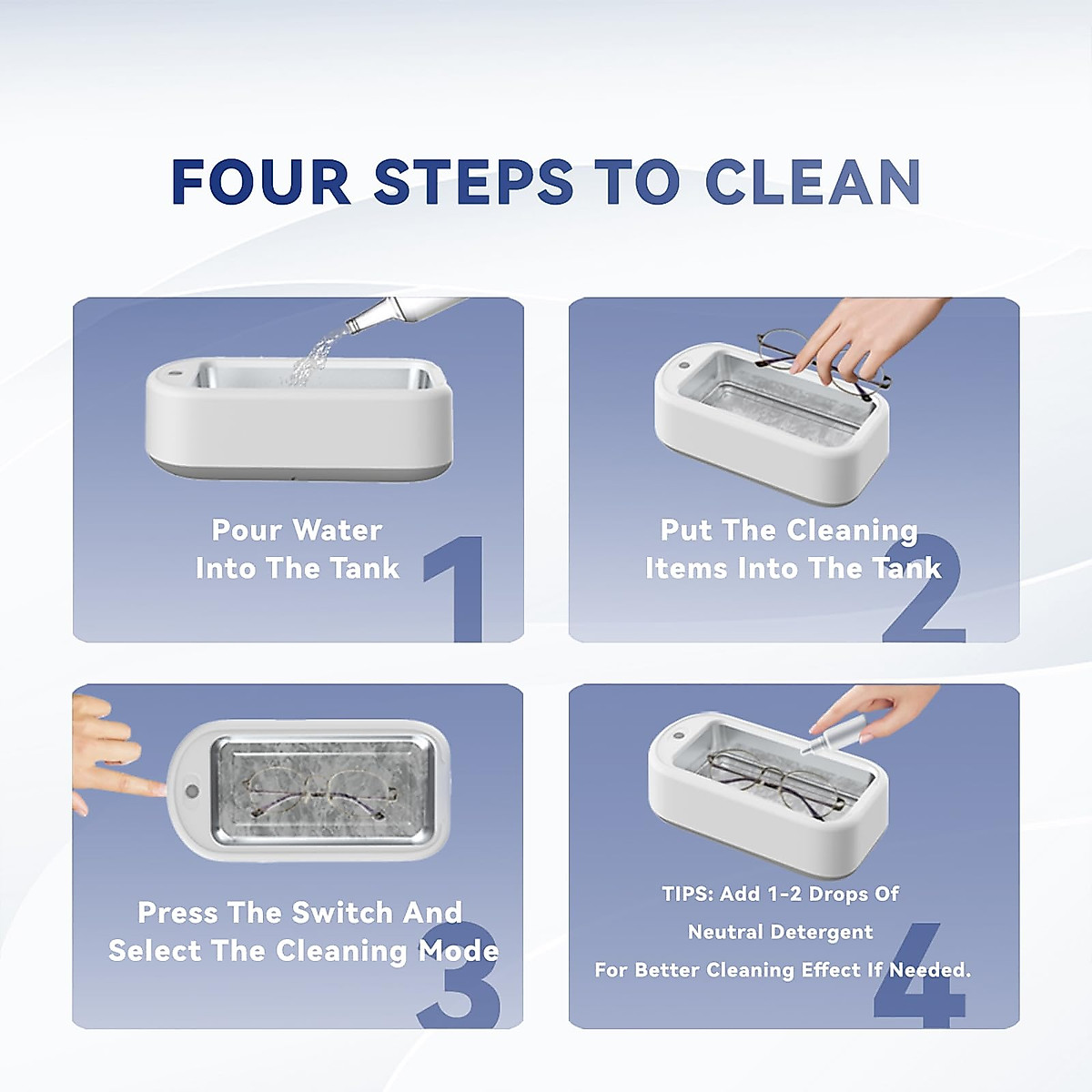 FOUR STEPS TO CLEAN

Pour Water Into The Tank

1

Put The Cleaning Items Into The Tank

2

Press The Switch And Select The Cleaning Mode

3

TIPS: Add 1-2 Drops Of Neutral Detergent For Better Cleaning Effect If Needed.

4