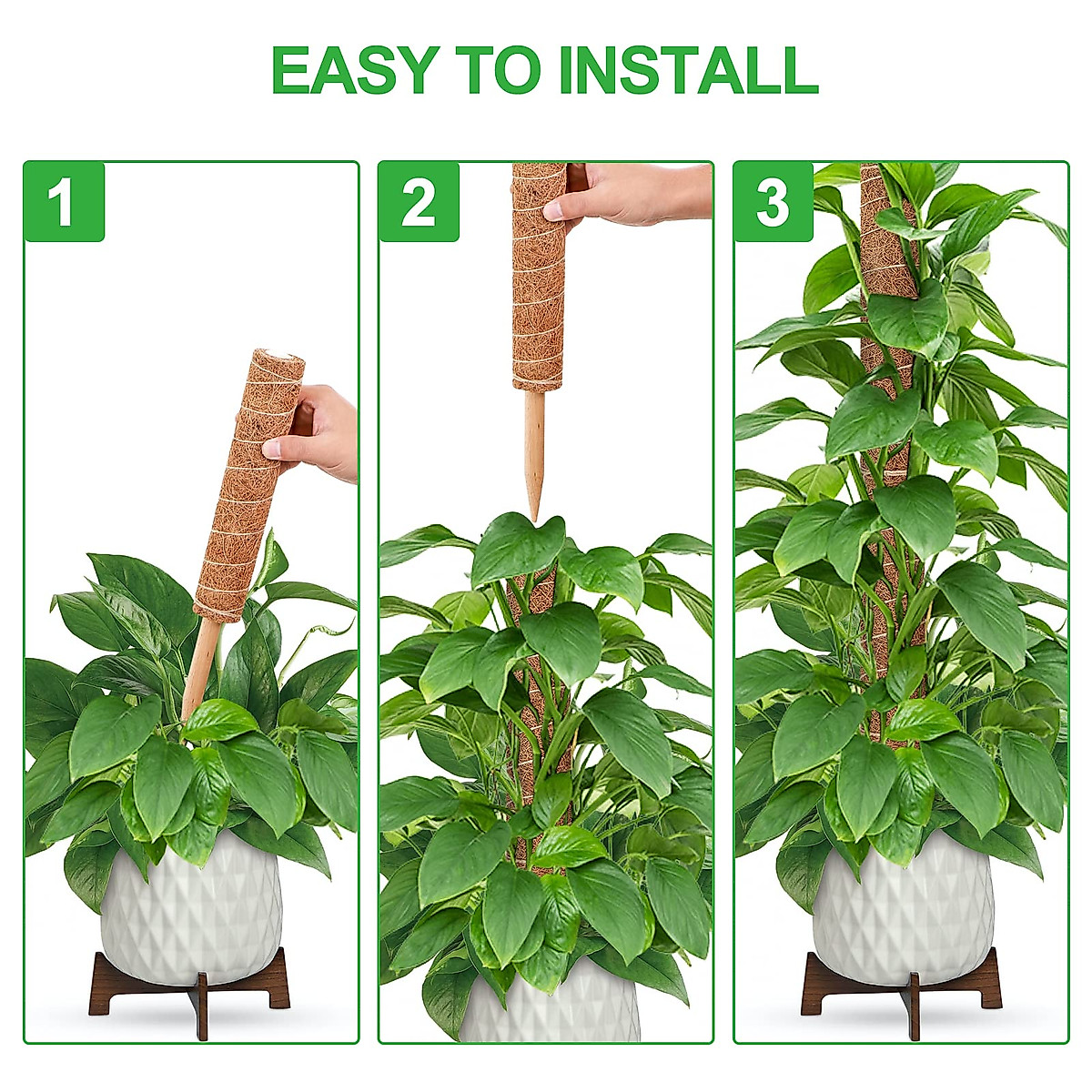 EASY TO INSTALL

1

2

3