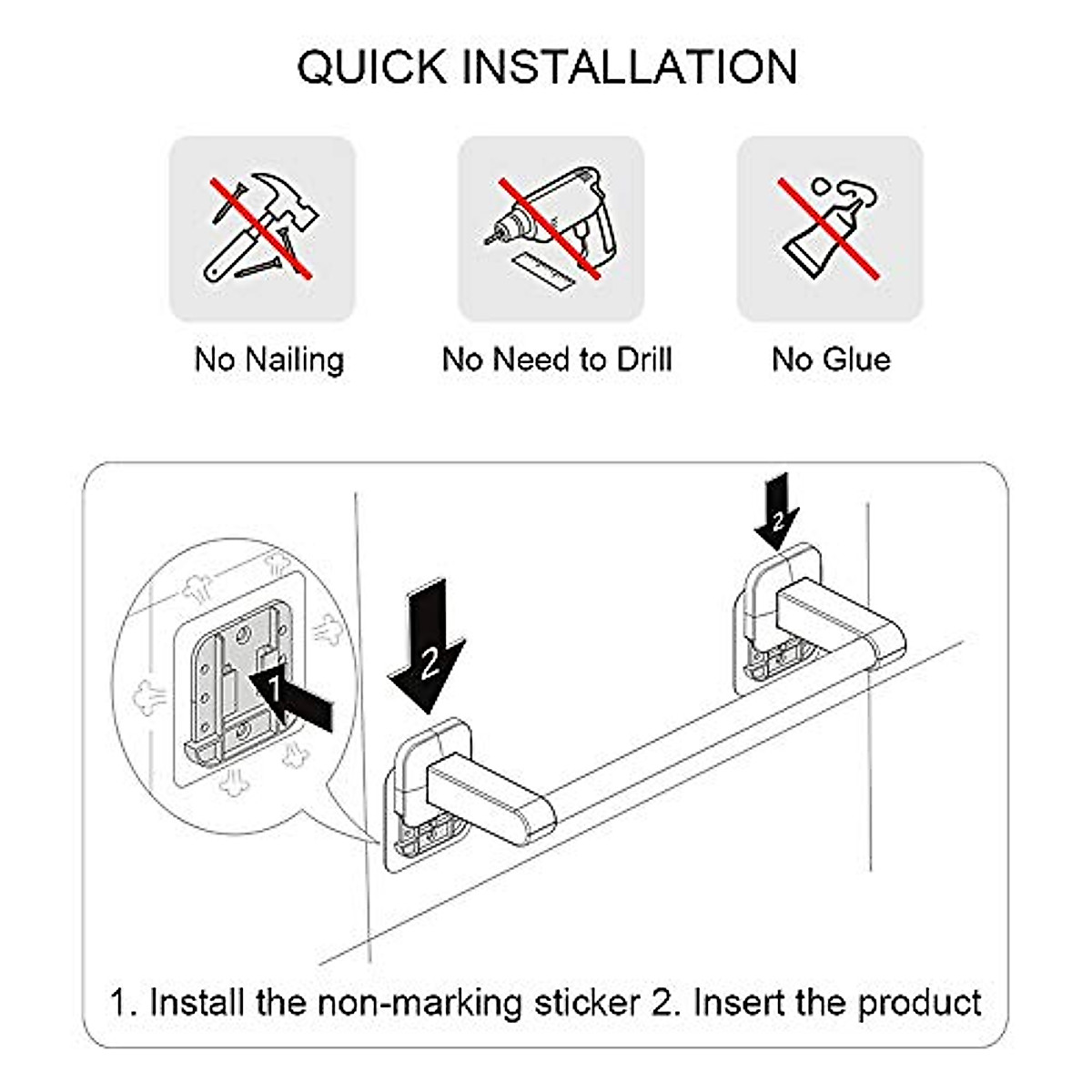 QUICK INSTALLATION

No Nailing

No Need to Drill

No Glue

1

2

2

1. Install the non-marking sticker 2. Insert the product