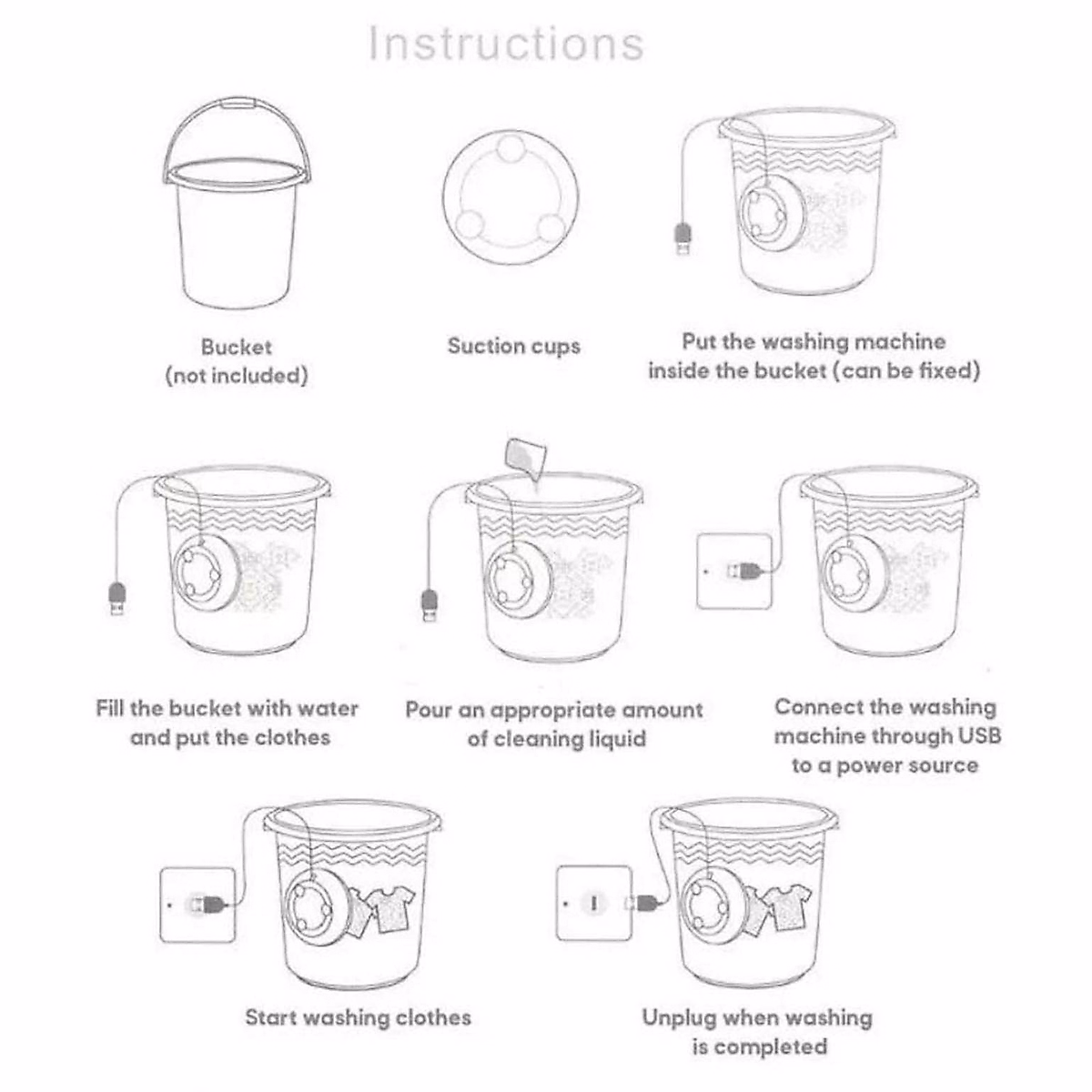 Instructions

Bucket
(not included)

Suction cups

Put the washing machine inside the bucket (can be fixed)

Fill the bucket with water and put the clothes

Pour an appropriate amount of cleaning liquid

Connect the washing machine through USB to a power source

Start washing clothes

Unplug when washing is completed