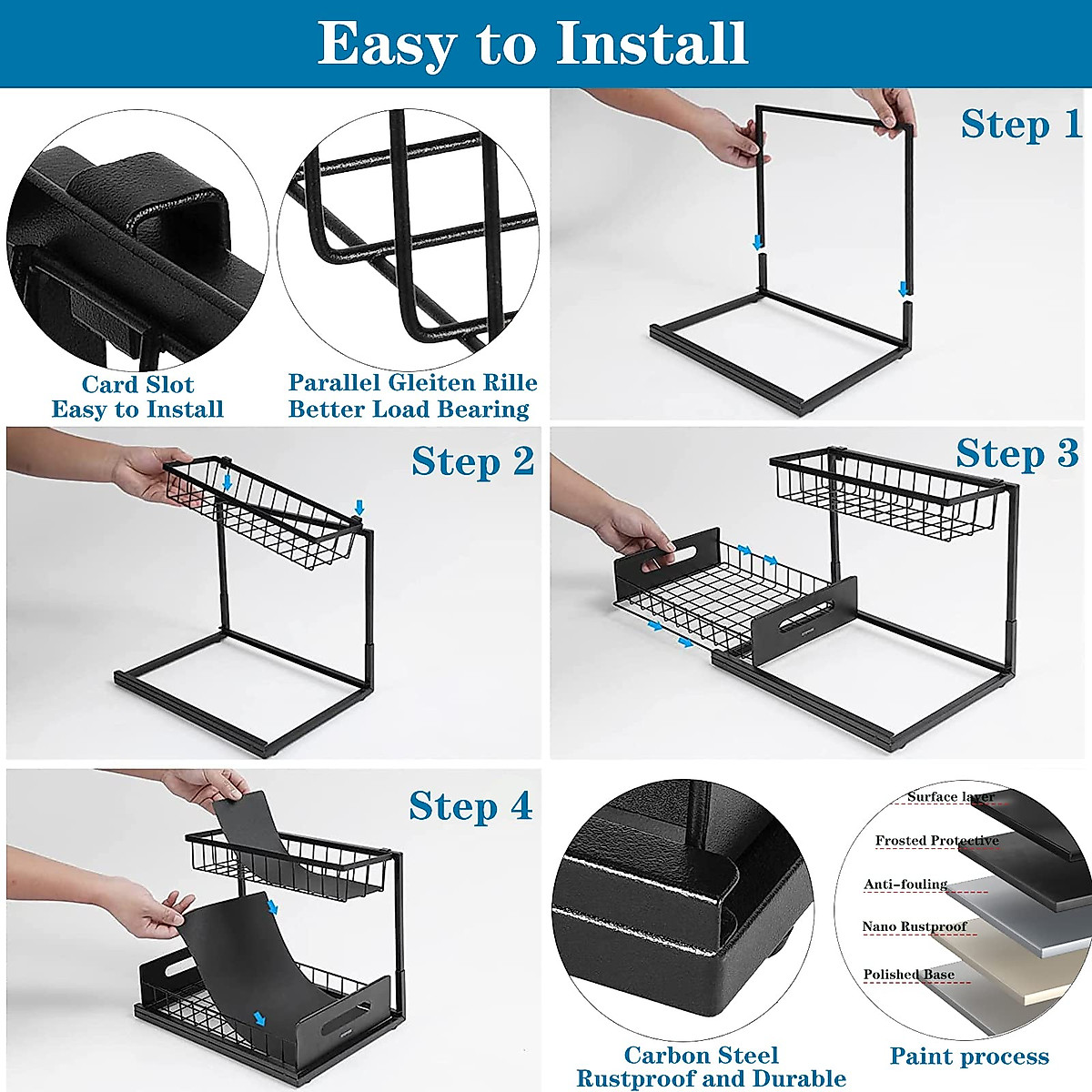 Easy to Install

Card Slot
Easy to Install

Parallel Gleiten Rille
Better Load Bearing

Step 1

Step 2

Step 3

Step 4

Carbon Steel
Rustproof and Durable

Surface layer
Frosted Protective
Anti-fouling
Nano Rustproof
Polished Base

Paint process